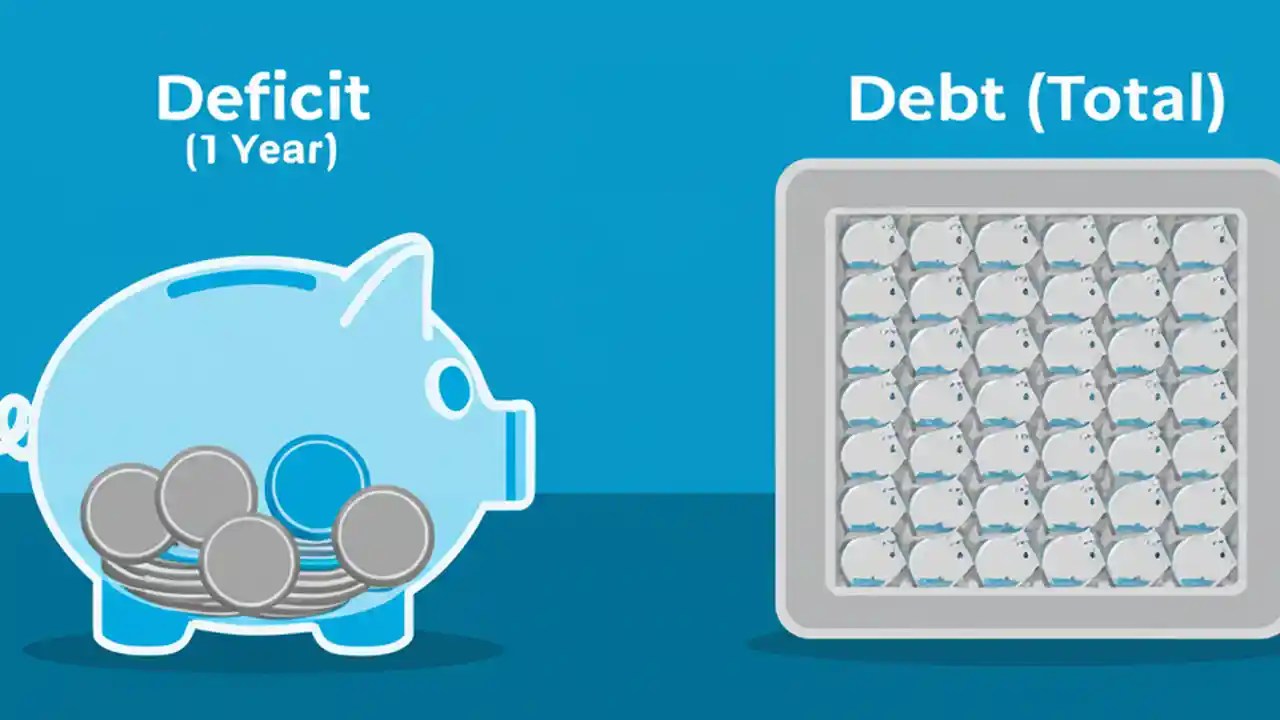 Deficit
(1 Year)

Debt (Total)