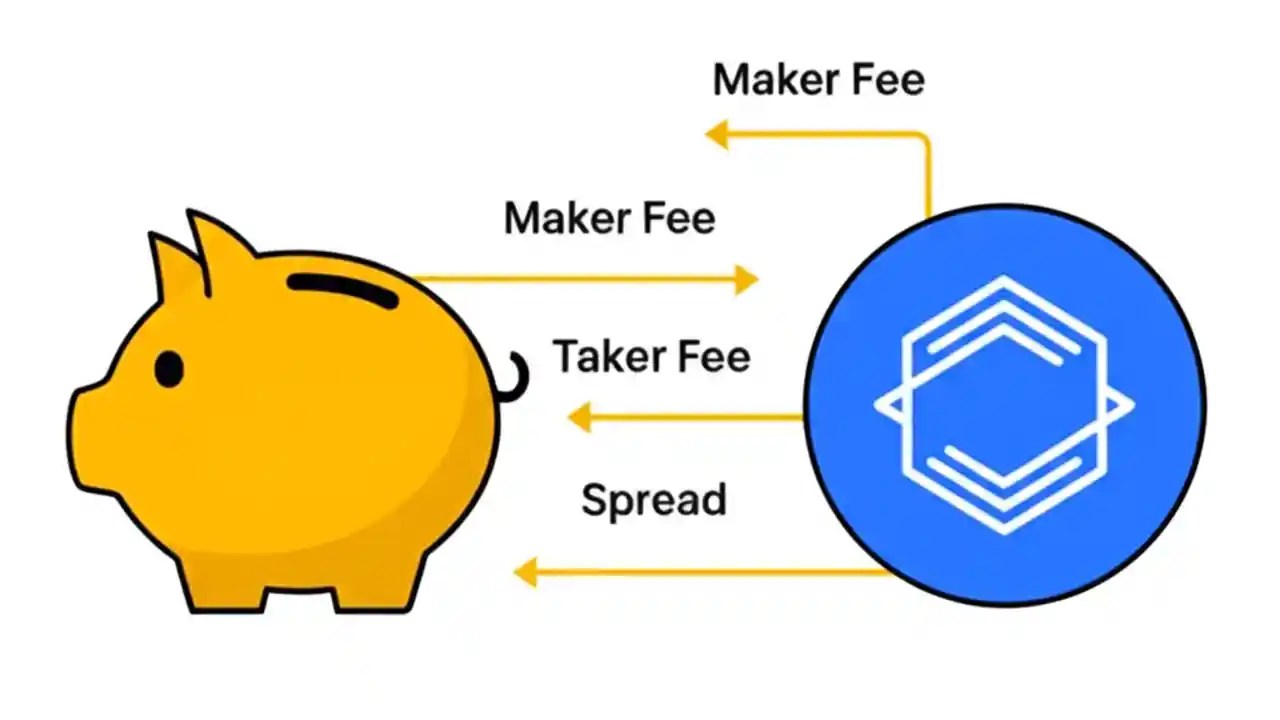 Maker Fee

Maker Fee

Taker Fee

Spread