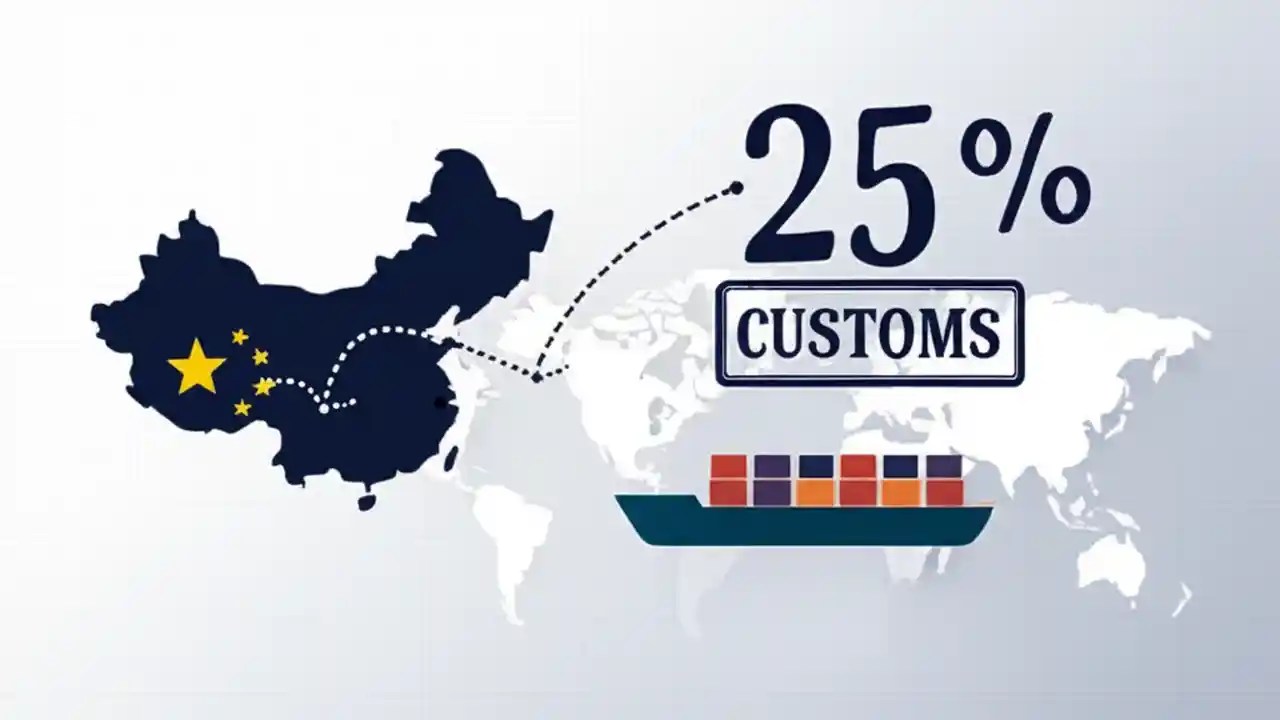 25%

CUSTOMS