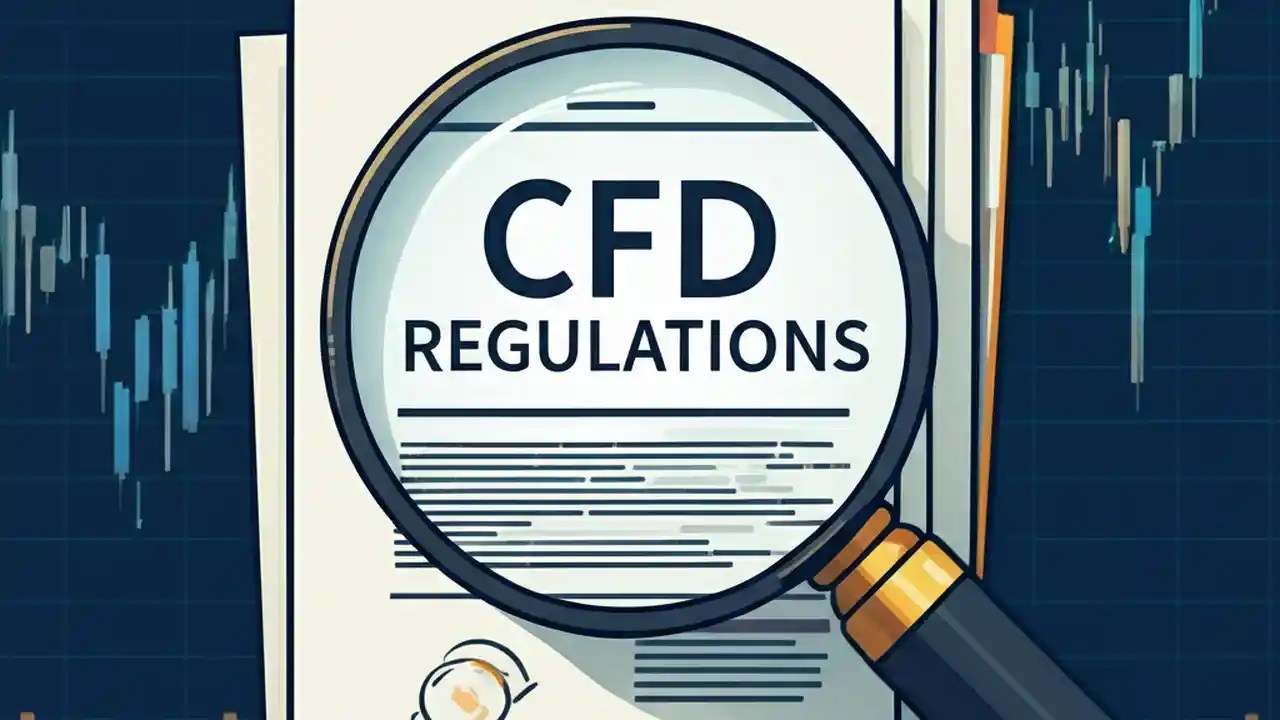 CFD
REGULATIONS