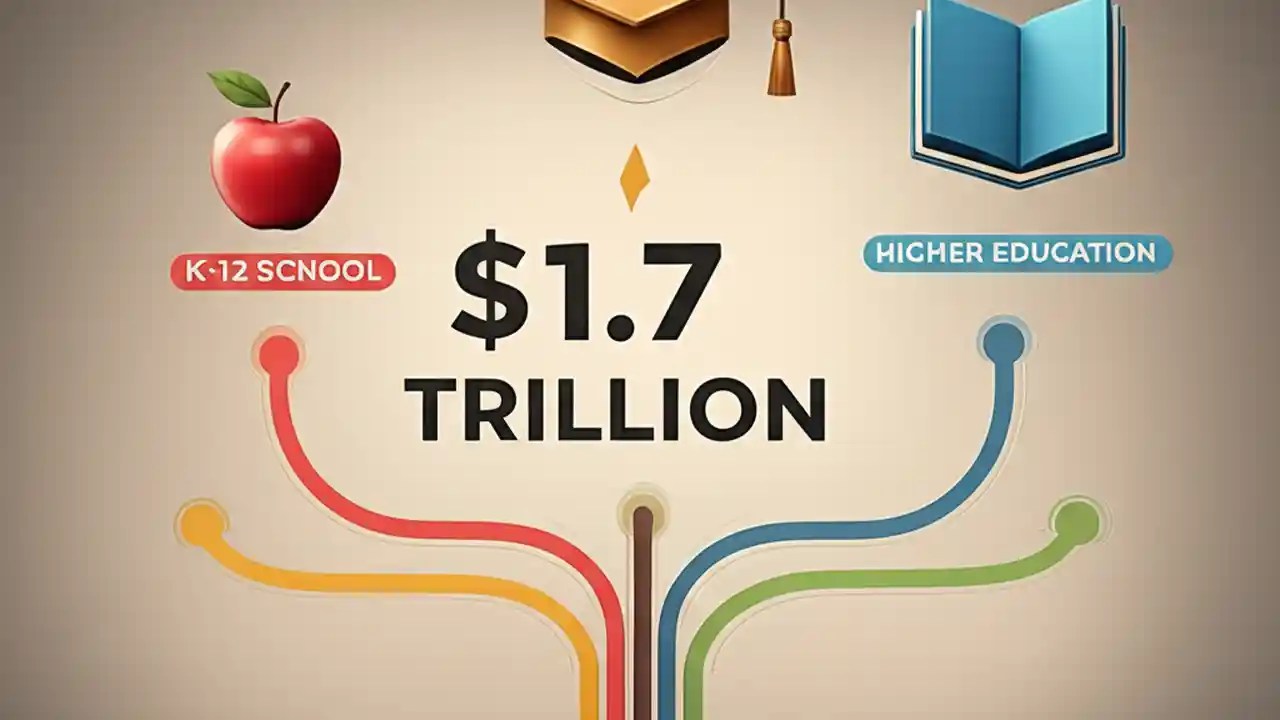 K·12 SCNOOL

$1.7 TRILLION

HICHER EDUCATION