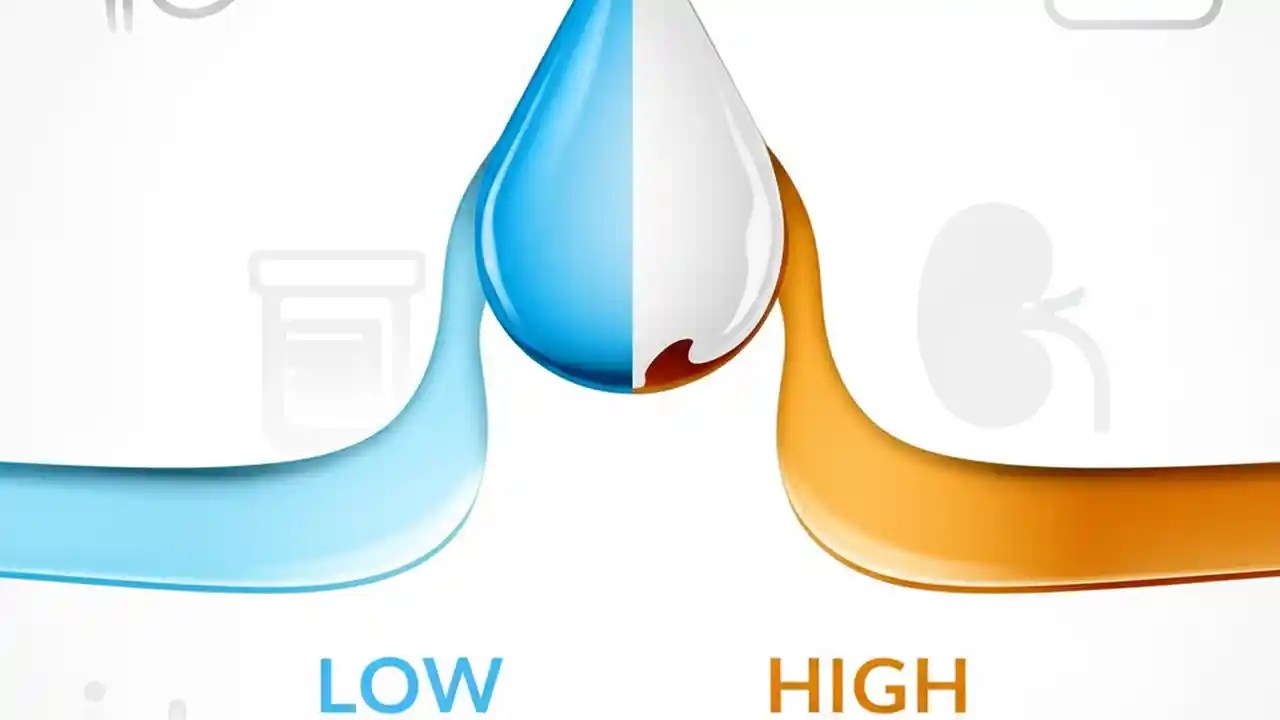 LOW

HIGH