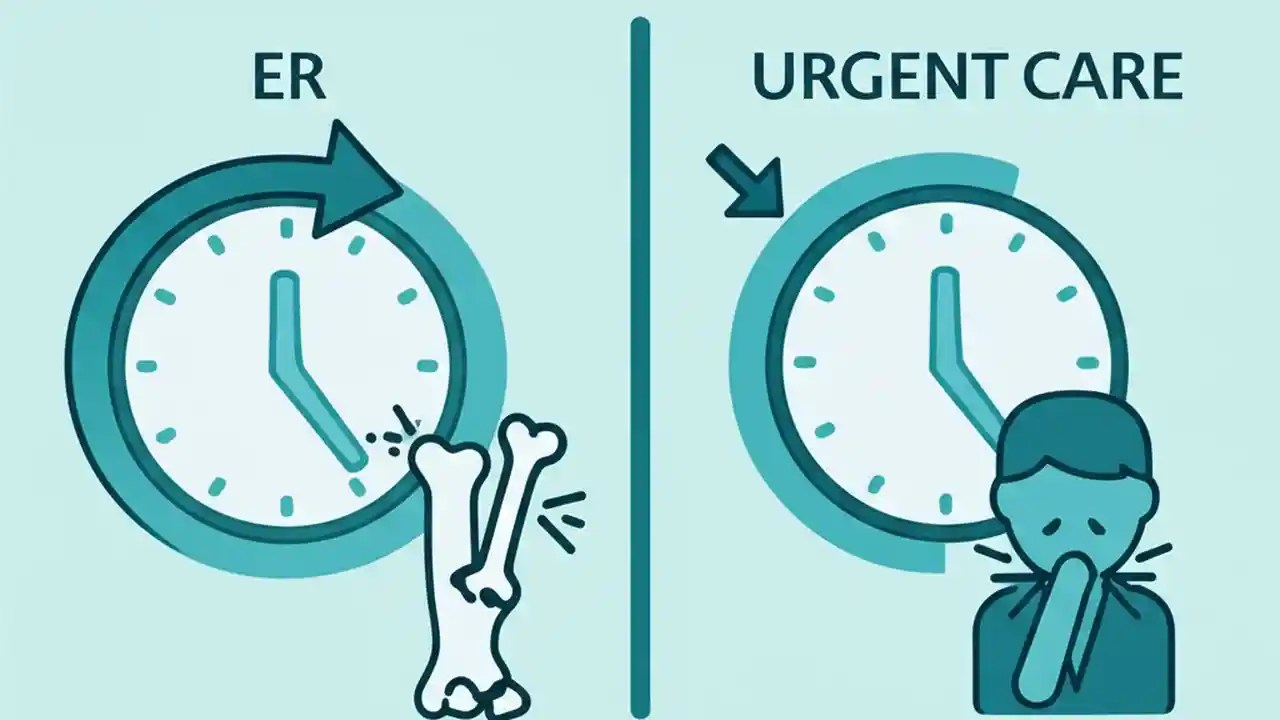 ER

URGENT CARE