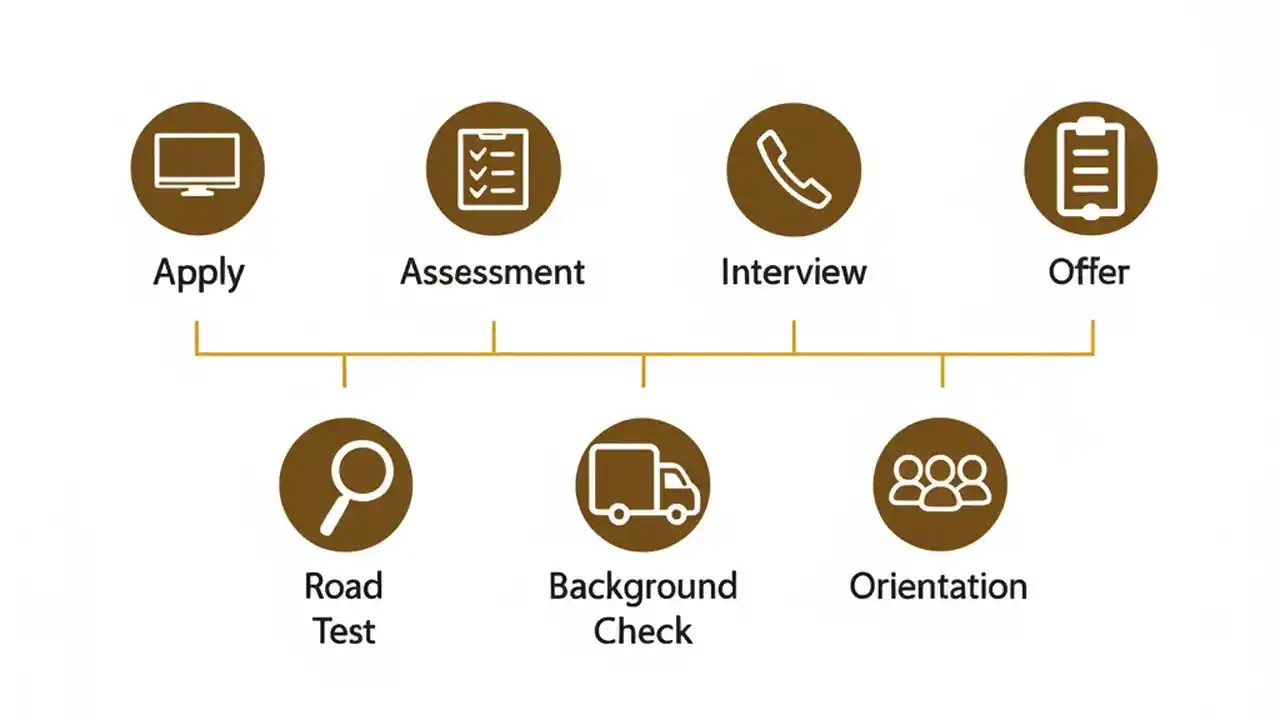 Apply

Assessment

Interview

Offer

Road Test

Background Check

Orientation