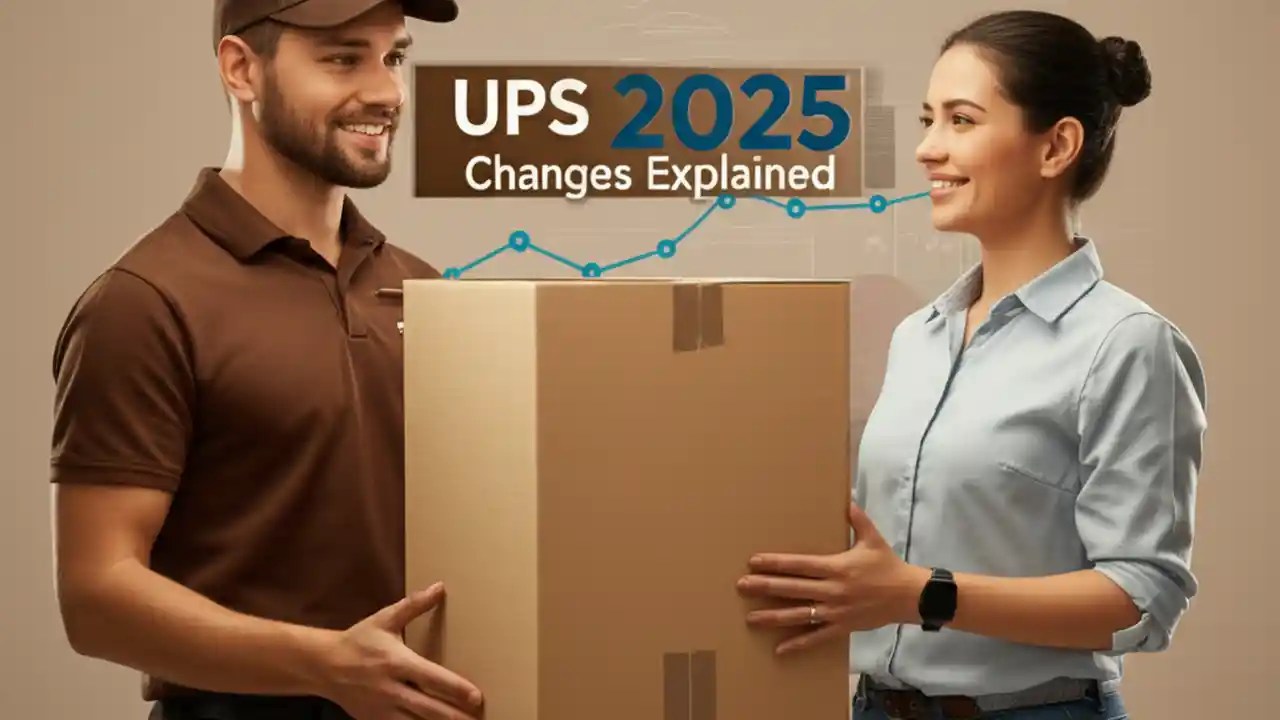 UPS 2025
Changes Explained