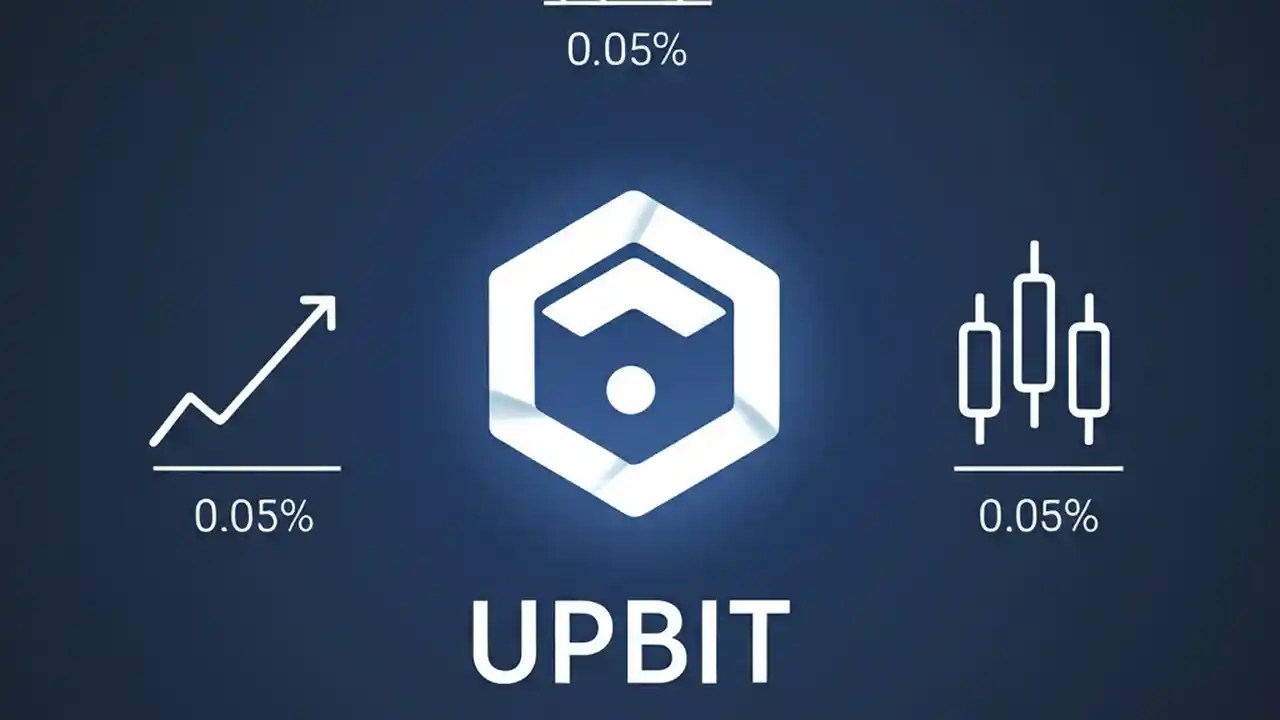 0.05%

0.05%

0.05%

UPBIT