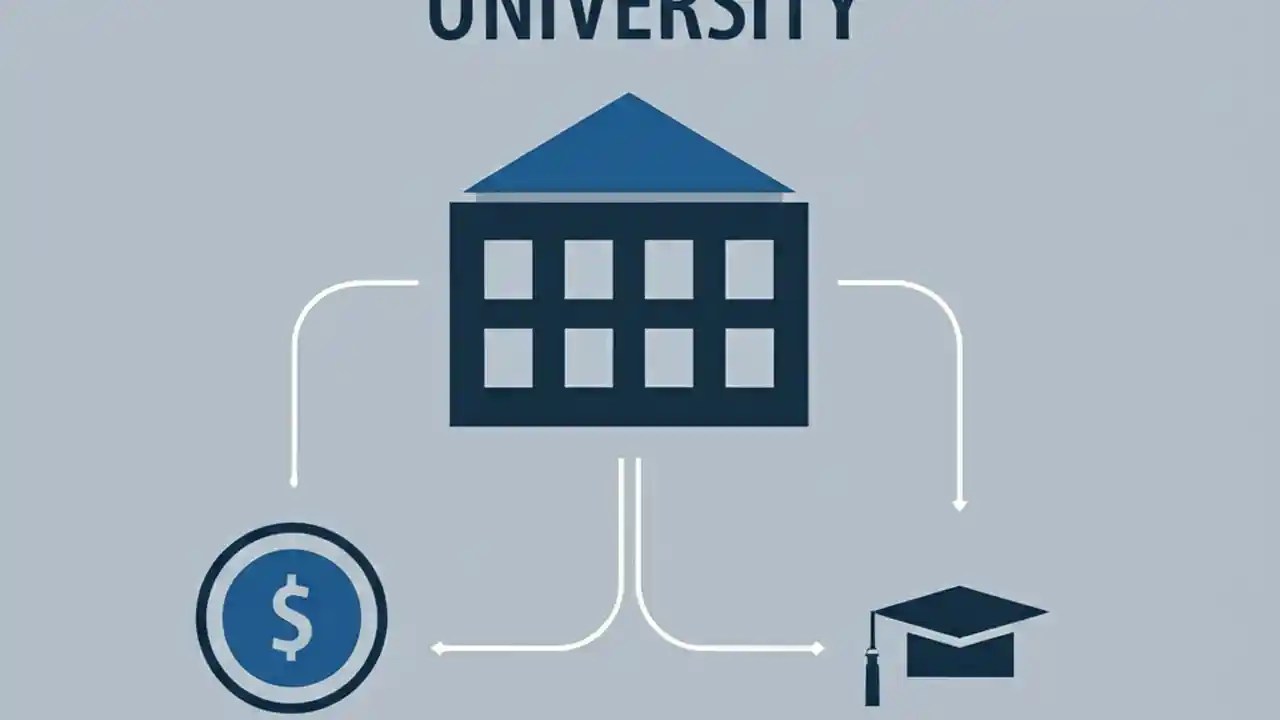 UNIVERSITY

$