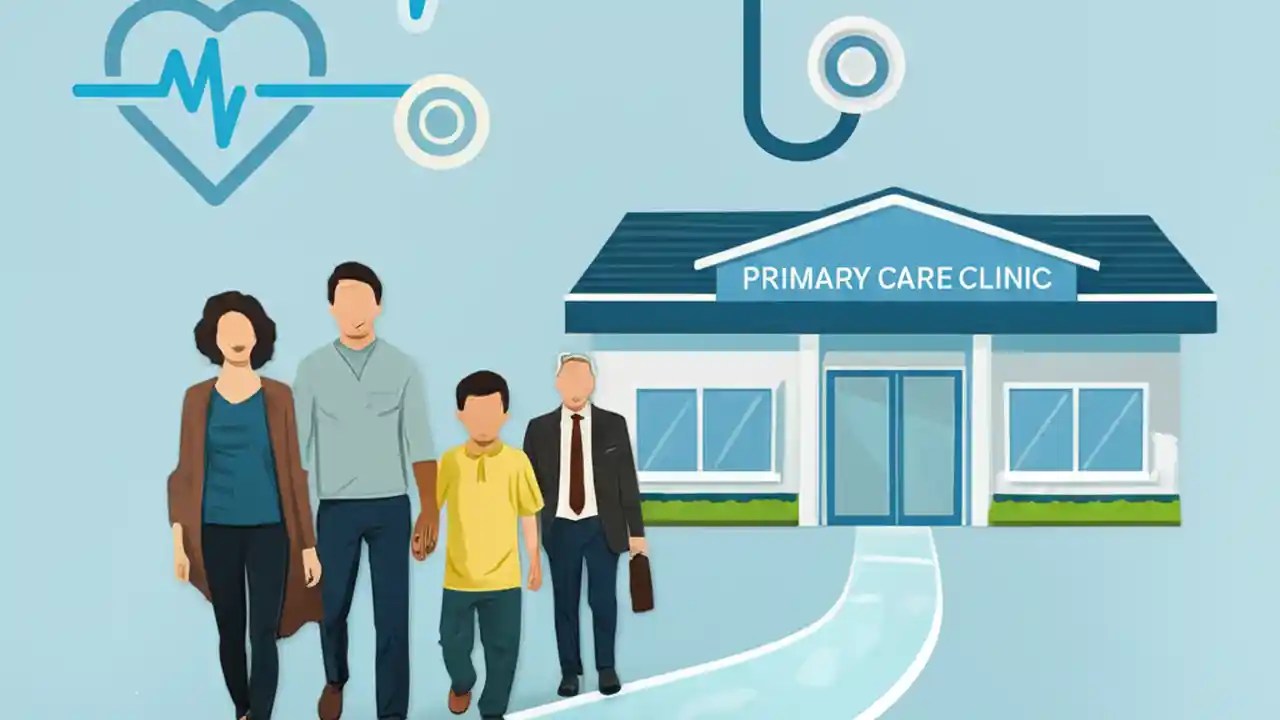 PRIMARY CARE CLINIC