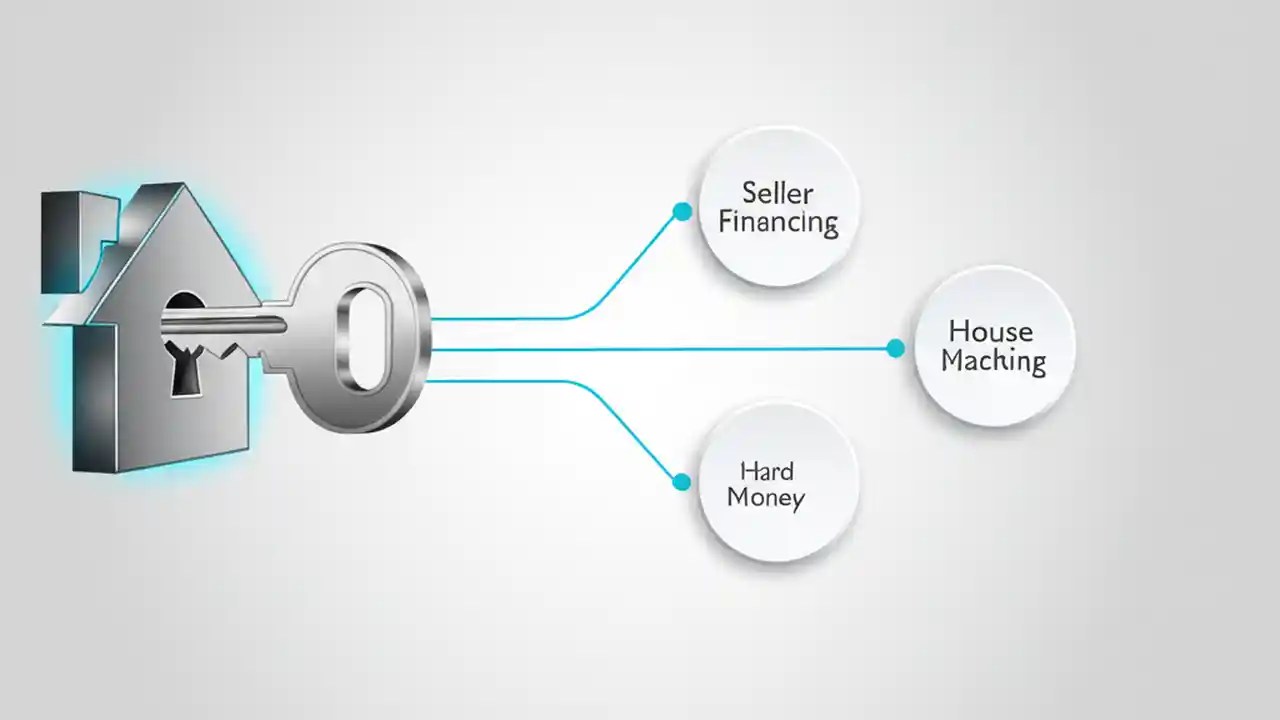 Seller Financing

House Maching

Hard Money