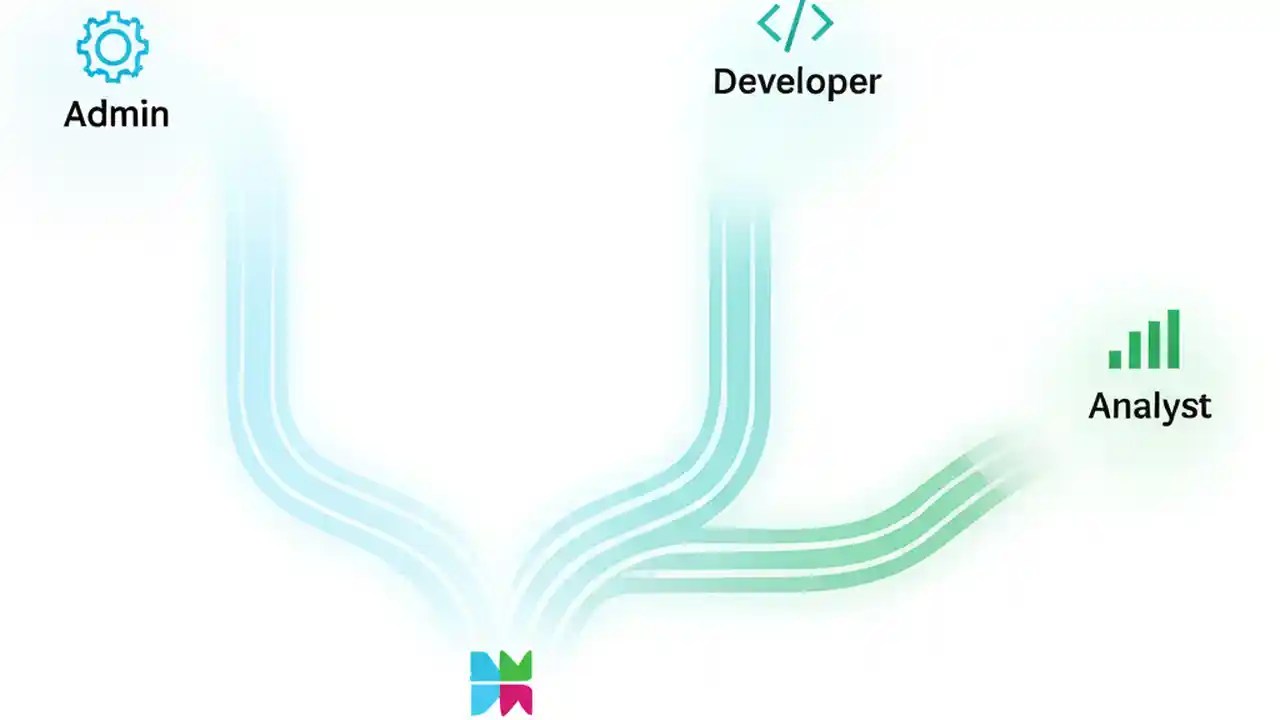 Admin

Developer

Analyst