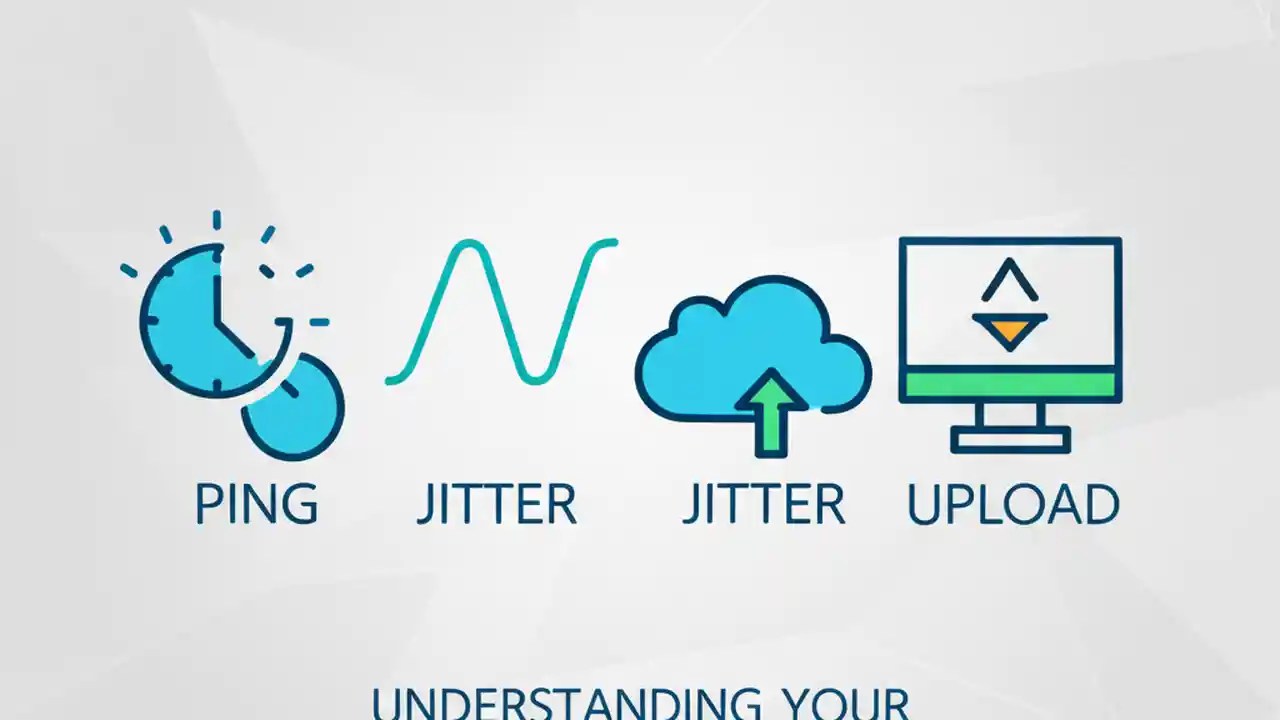 PING JITTER JITTER UPLOAD

UNDERSTANDING YOUR