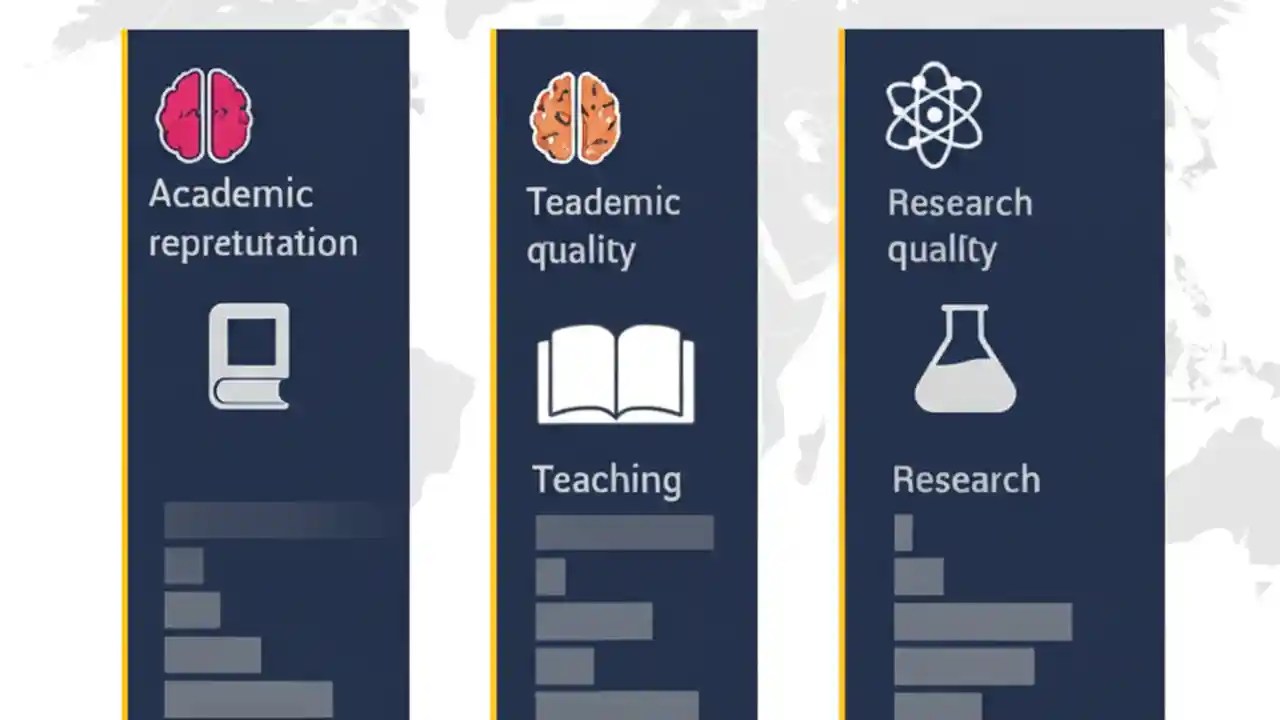 Academic repretutation

Teademic quality

Teaching

Research quality

Research