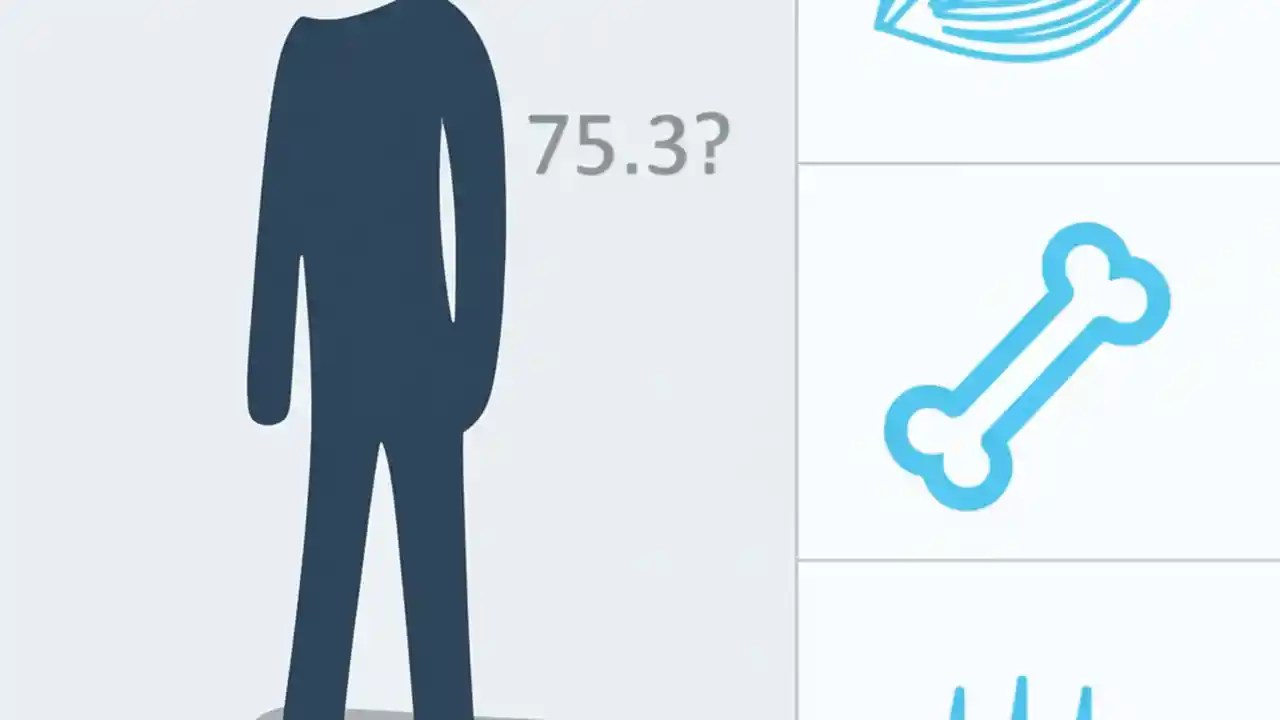 75.3?