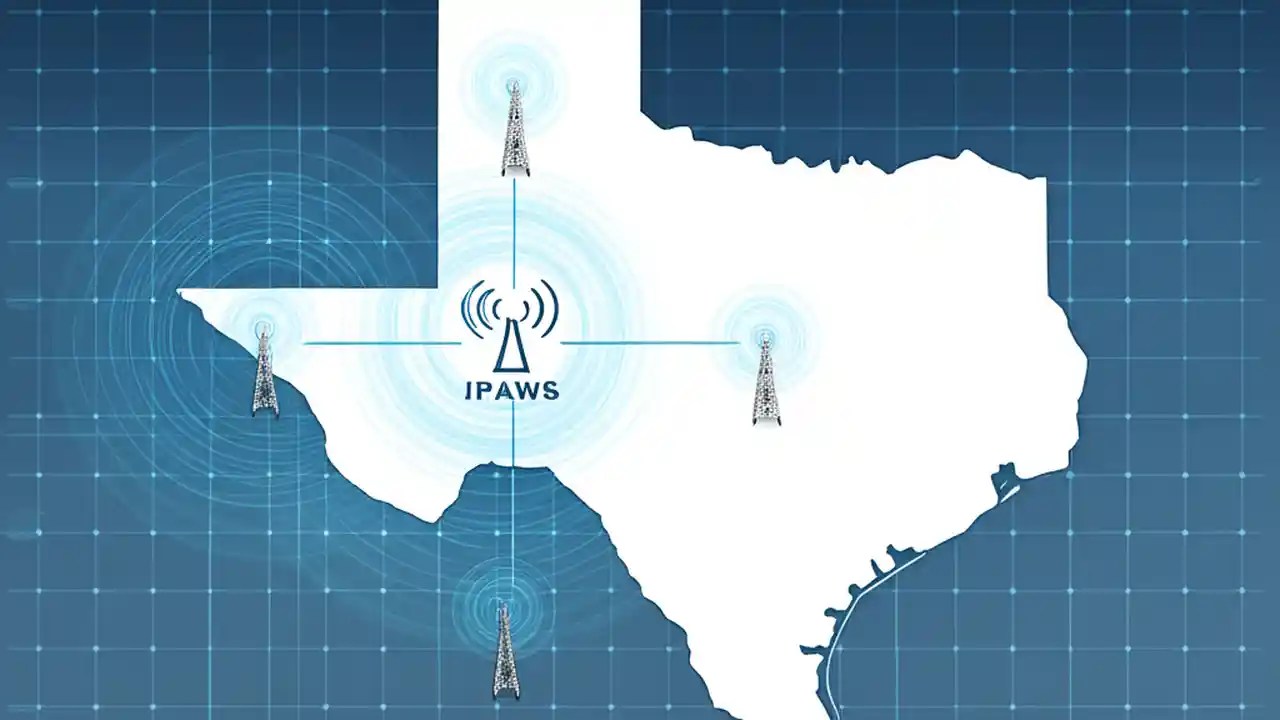 IPAWS