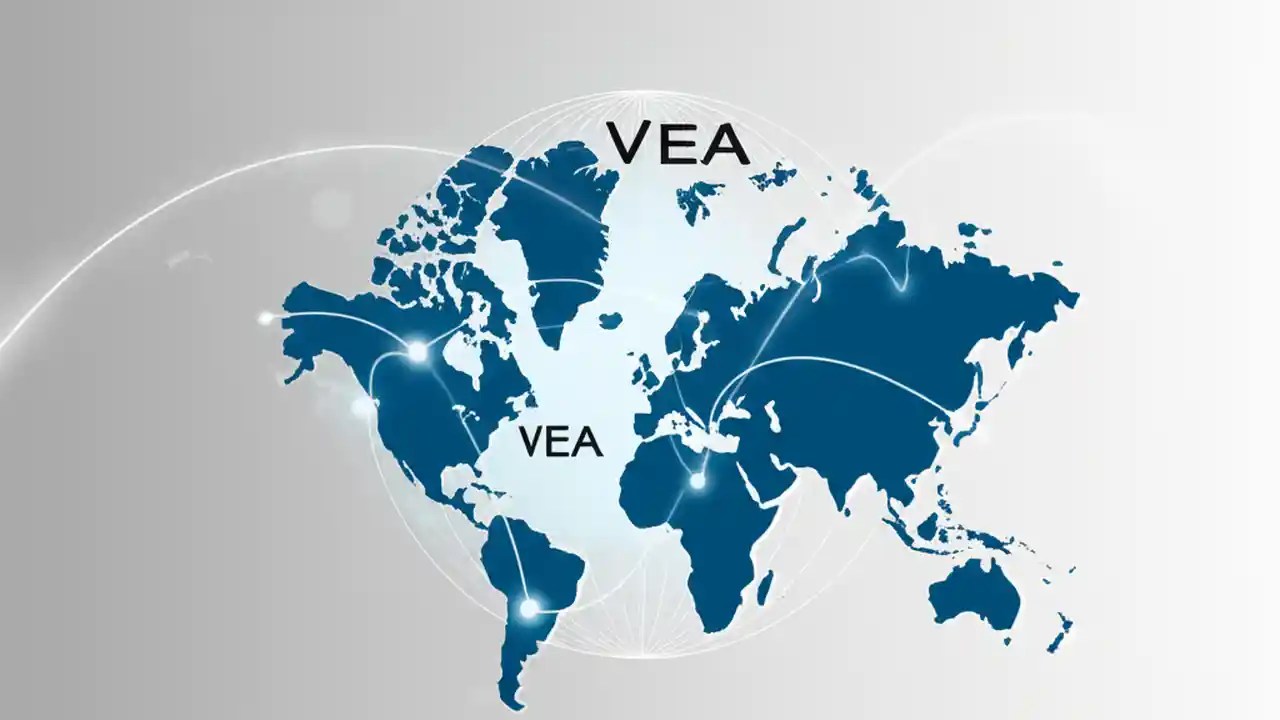 VEA

VEA