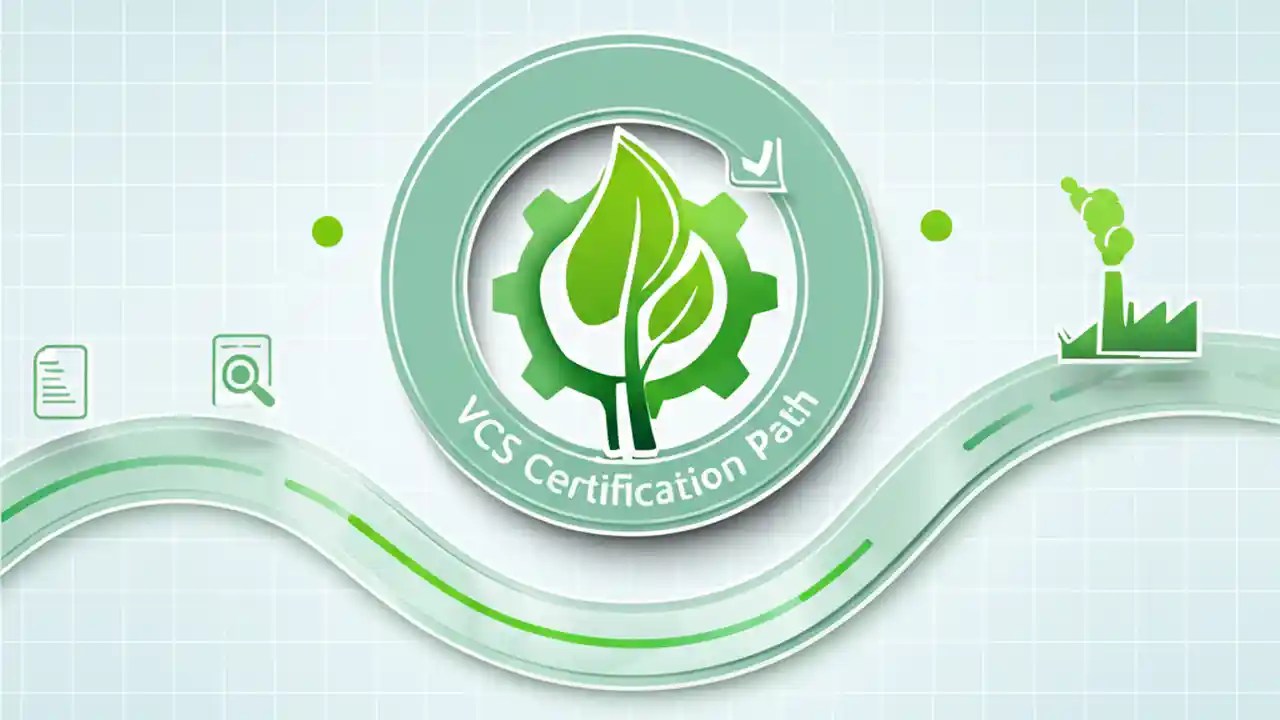 VCS Certification Path