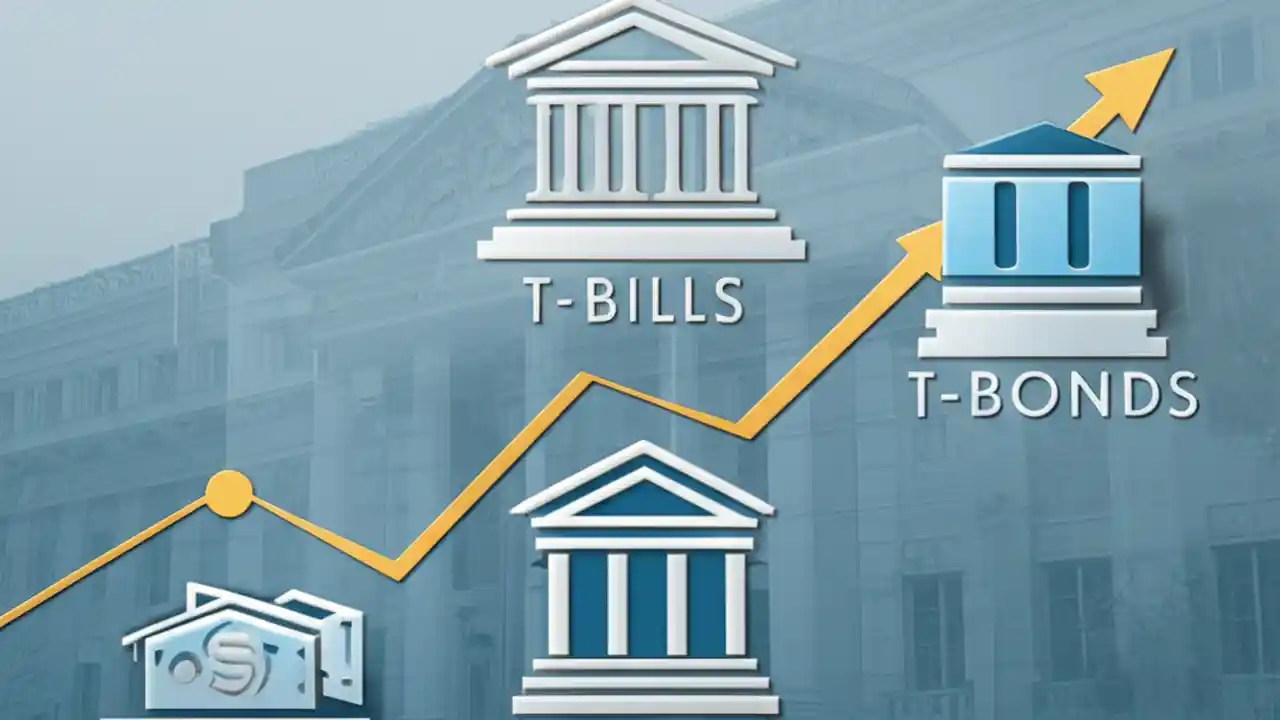 T-BILLS

T-BONDS