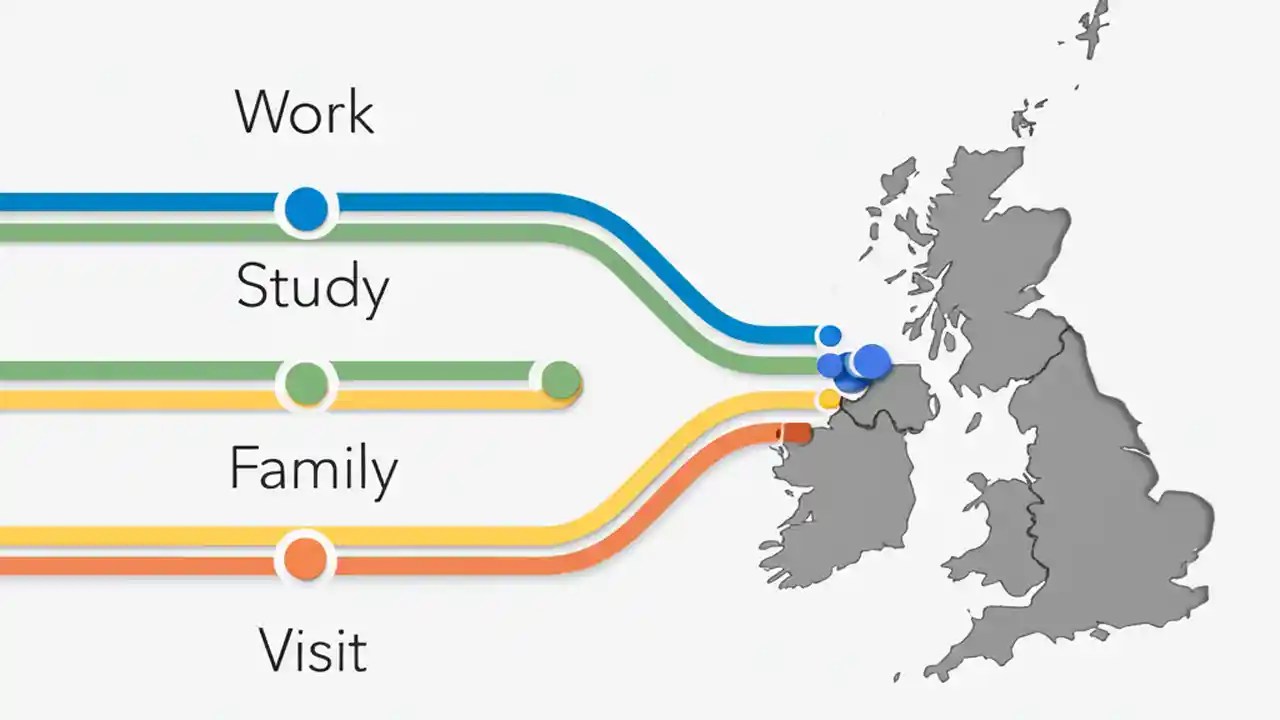 Work

Study

Family

Visit