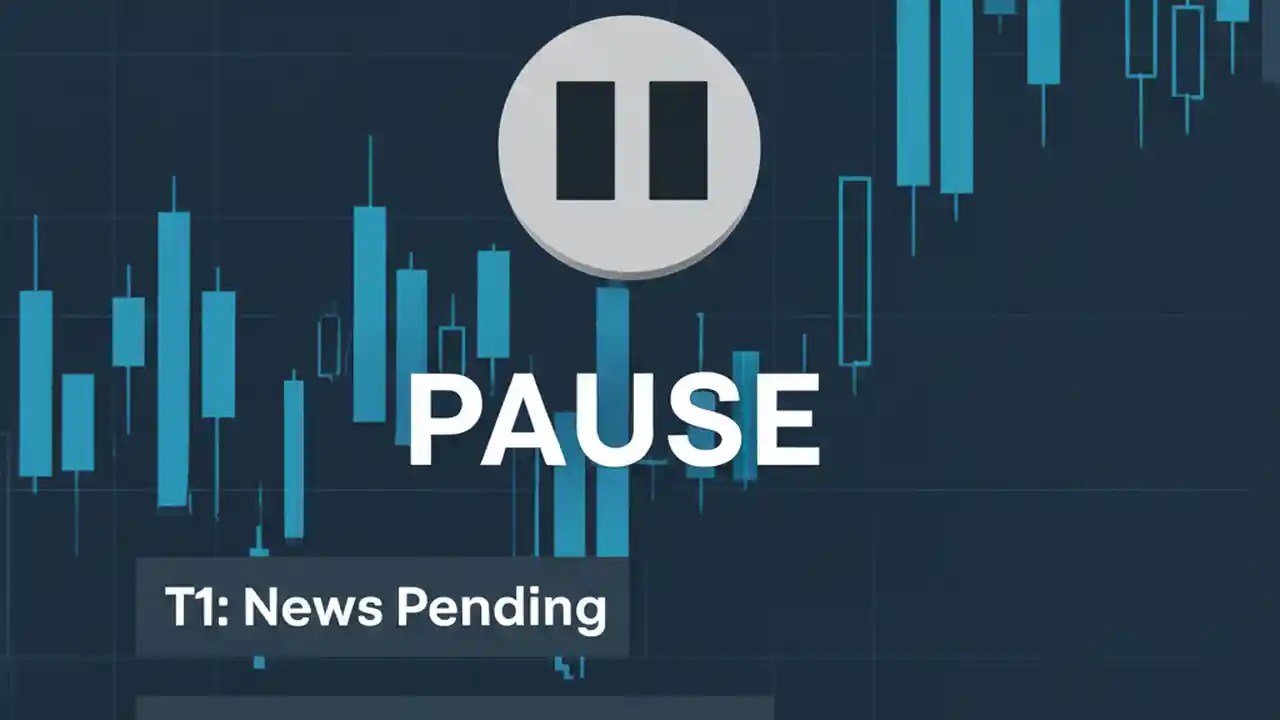 PAUSE

T1: News Pending