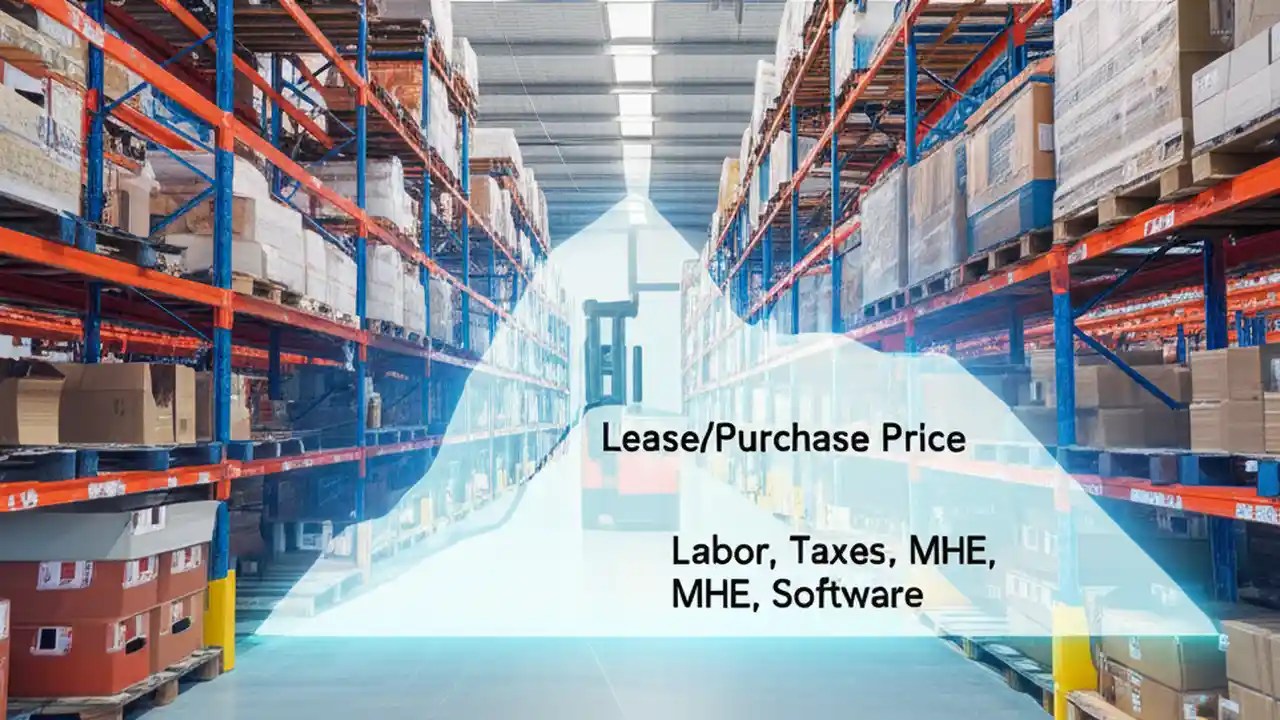 Lease/Purchase Price

Labor, Taxes, MHE, MHE, Software