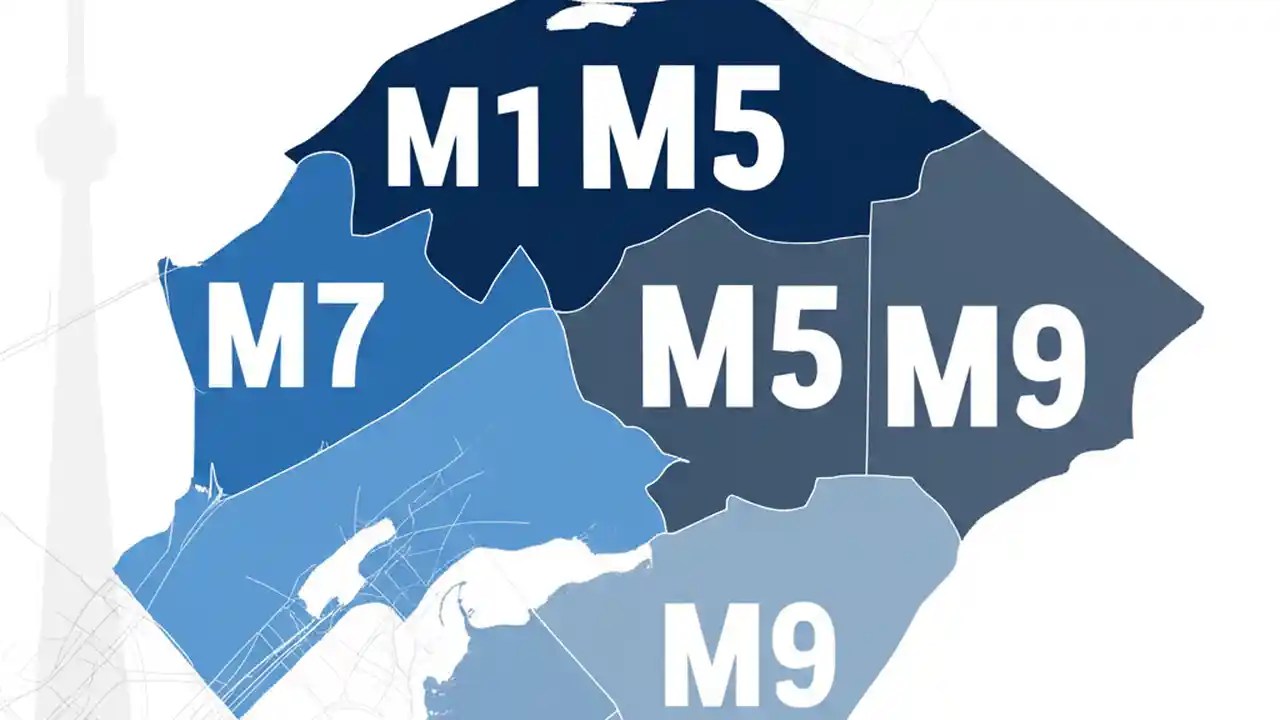 M1 M5
M7
M5
M9
M9