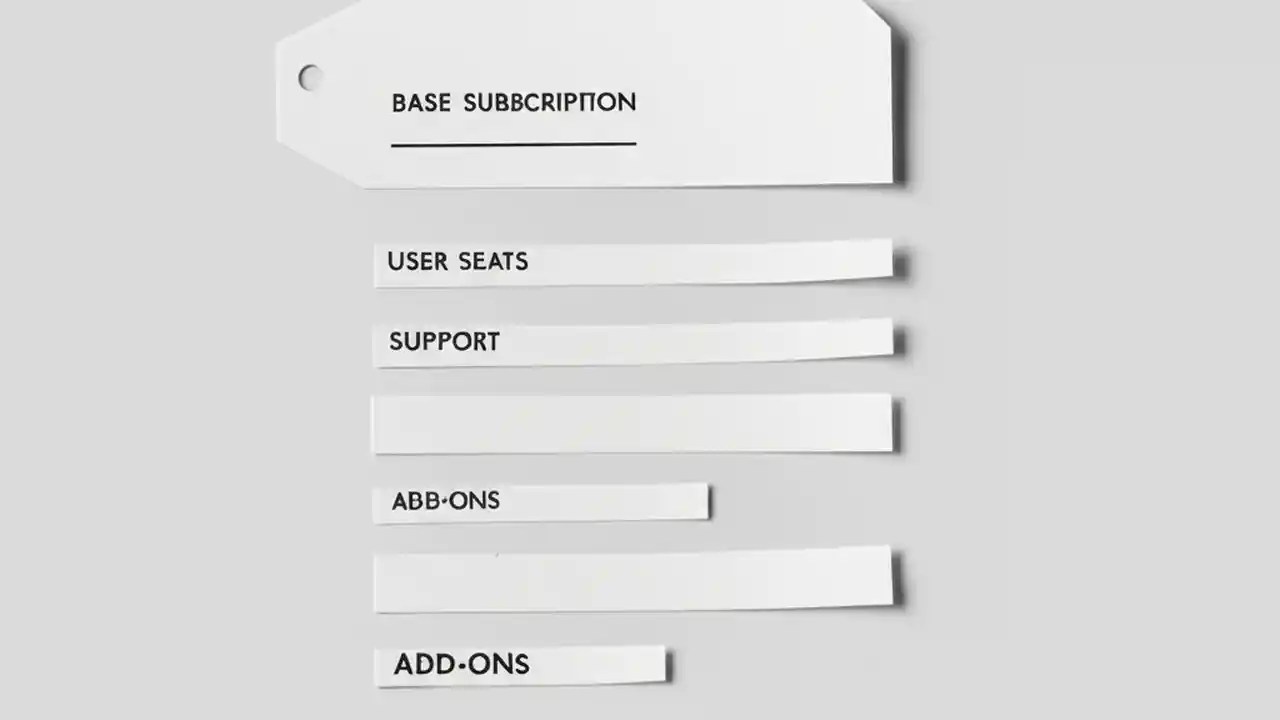 BASE SUBBCRIPTION

USER SEATS

SUPPORT

ABB·ONS

ADD·ONS