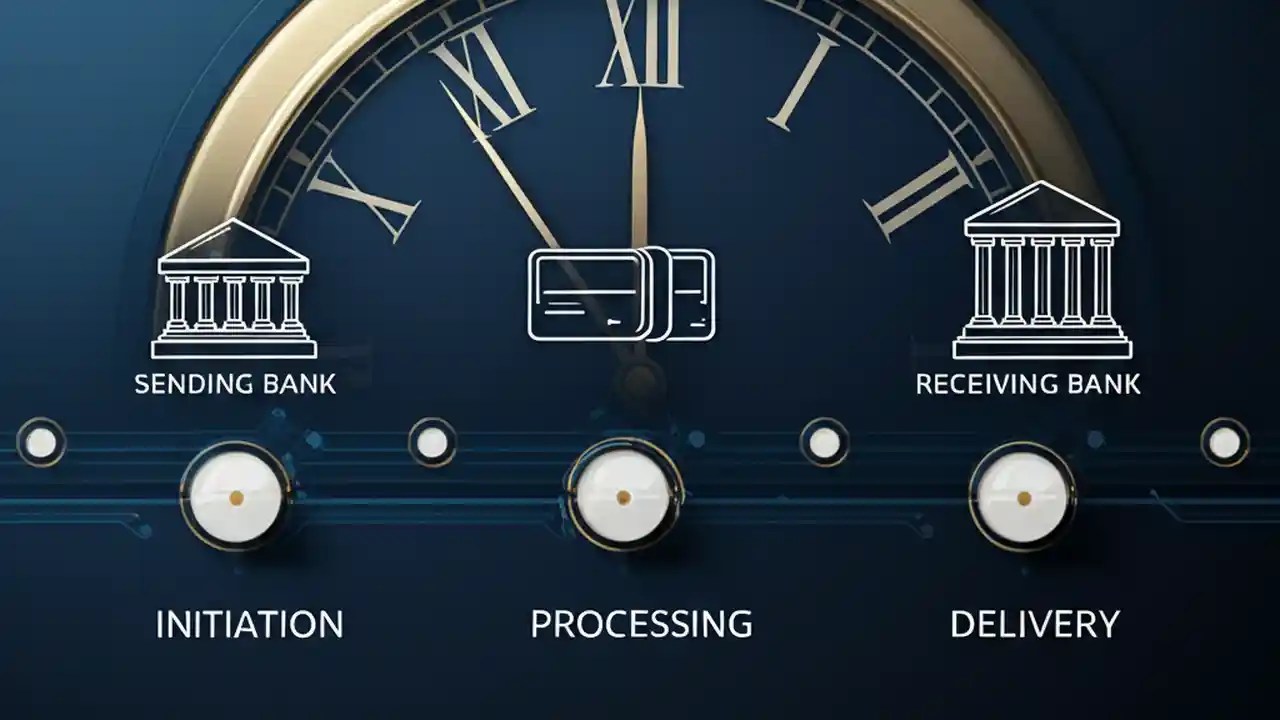 X XI XII I II

SENDING BANK

RECEIVING BANK

INITIATION

PROCESSING

DELIVERY