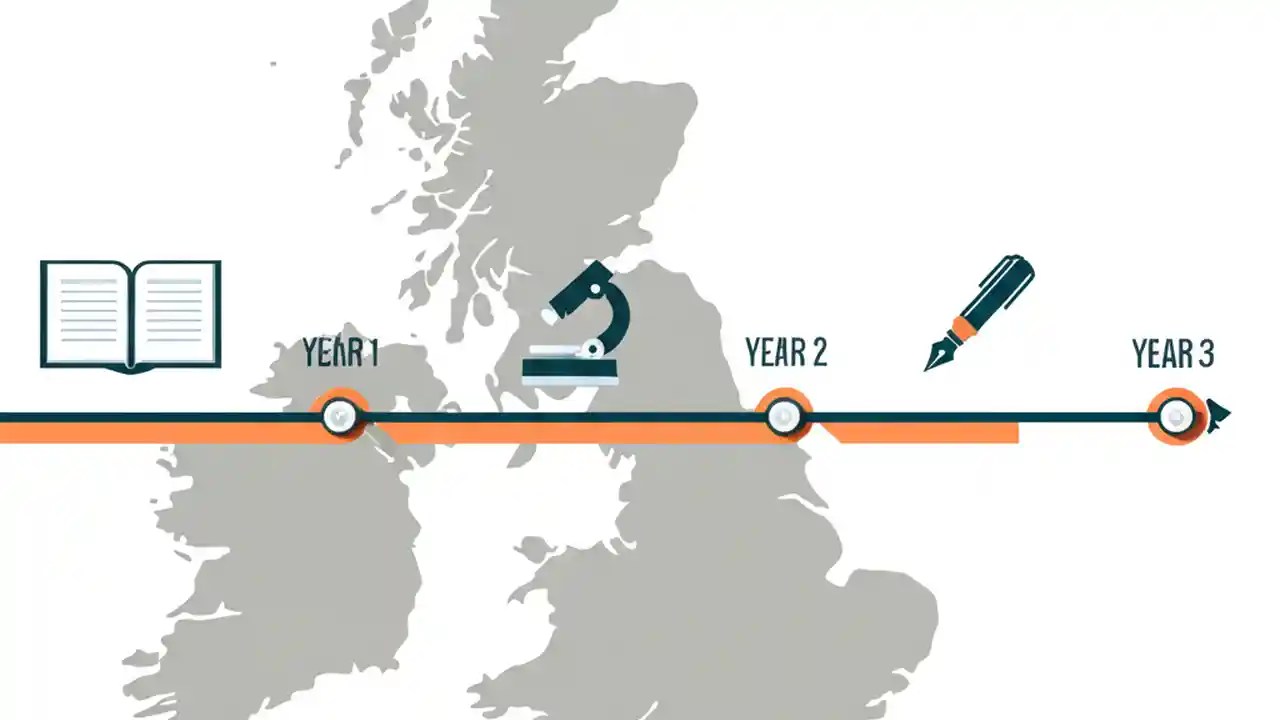 YEAR 1

YEAR 2

YEAR 3