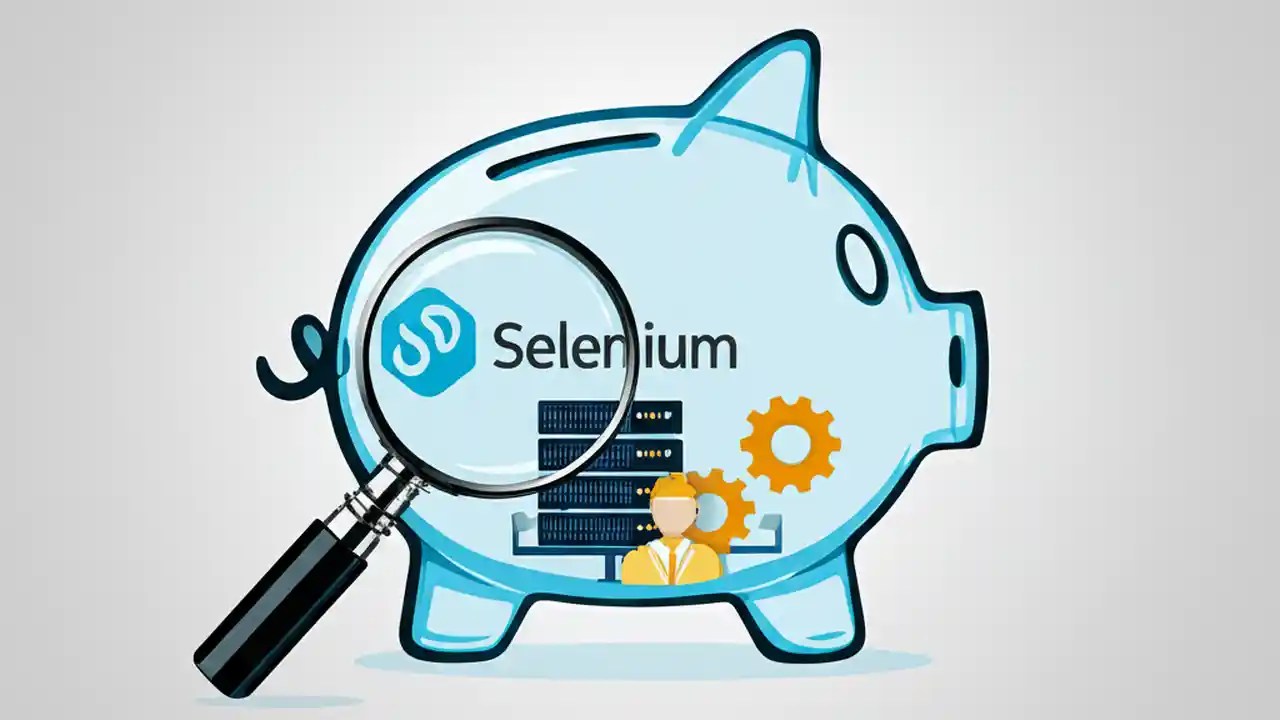 Selenium