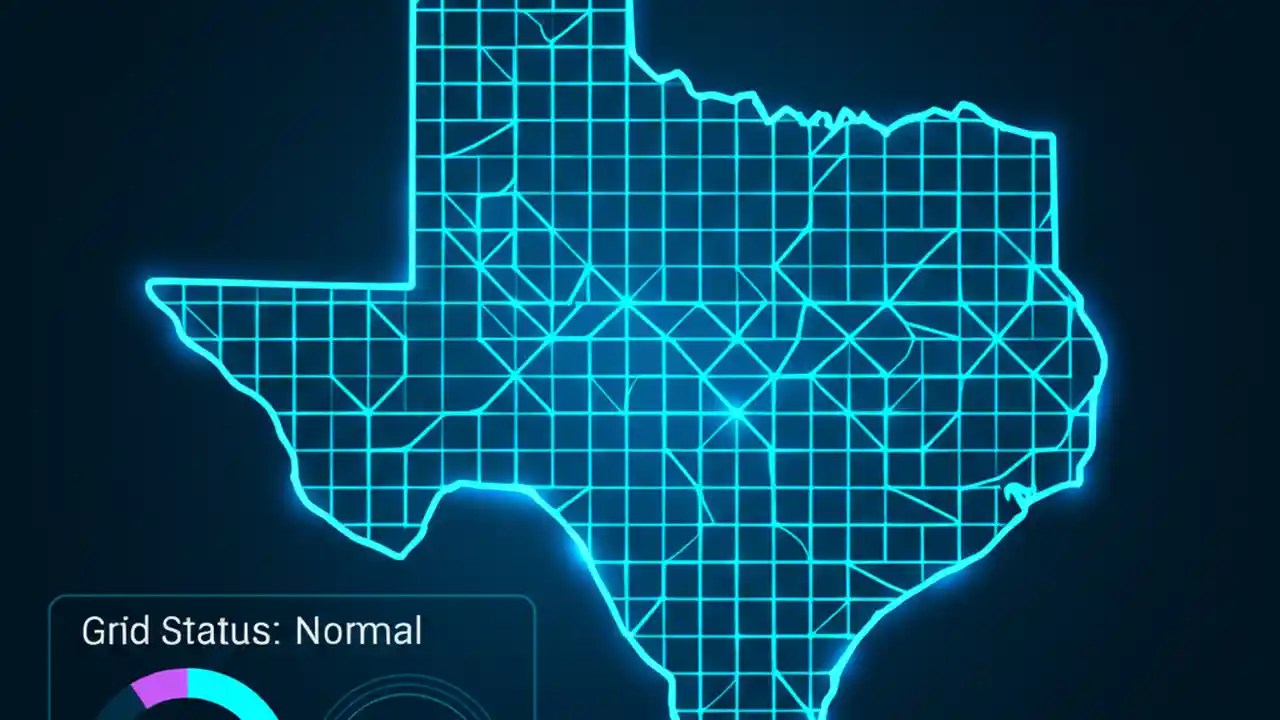 Grid Status: Normal