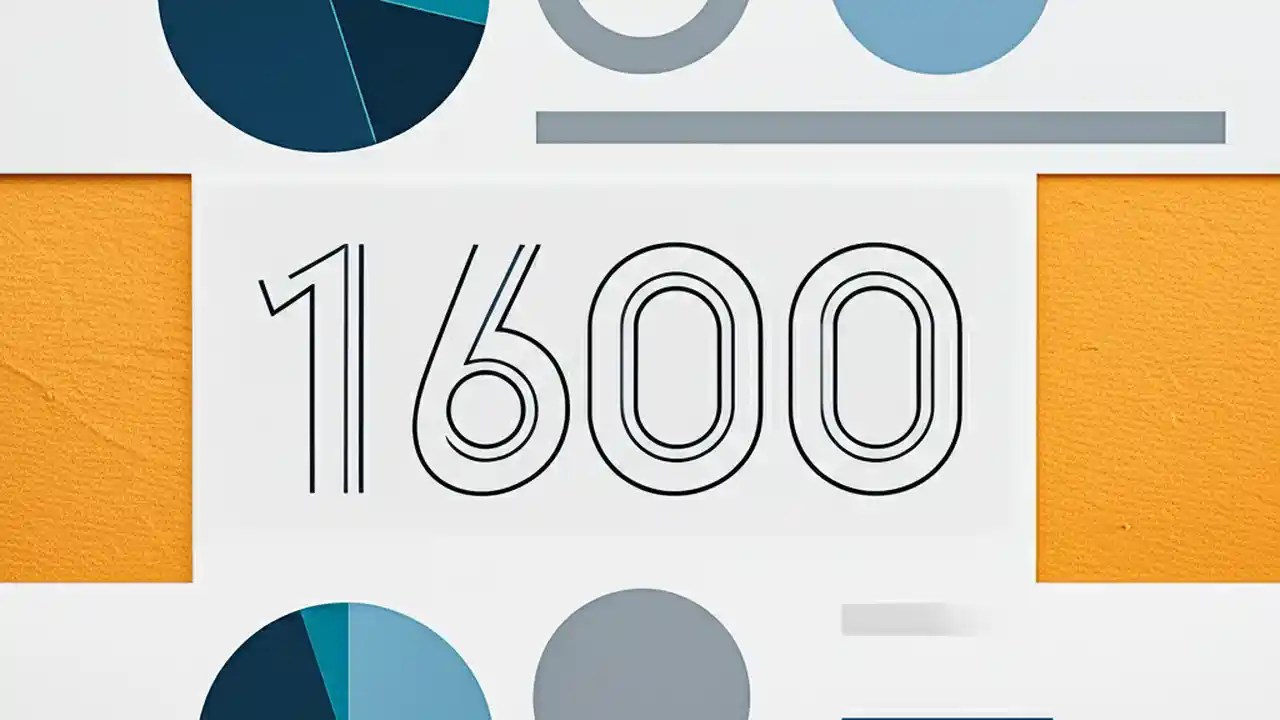 1600