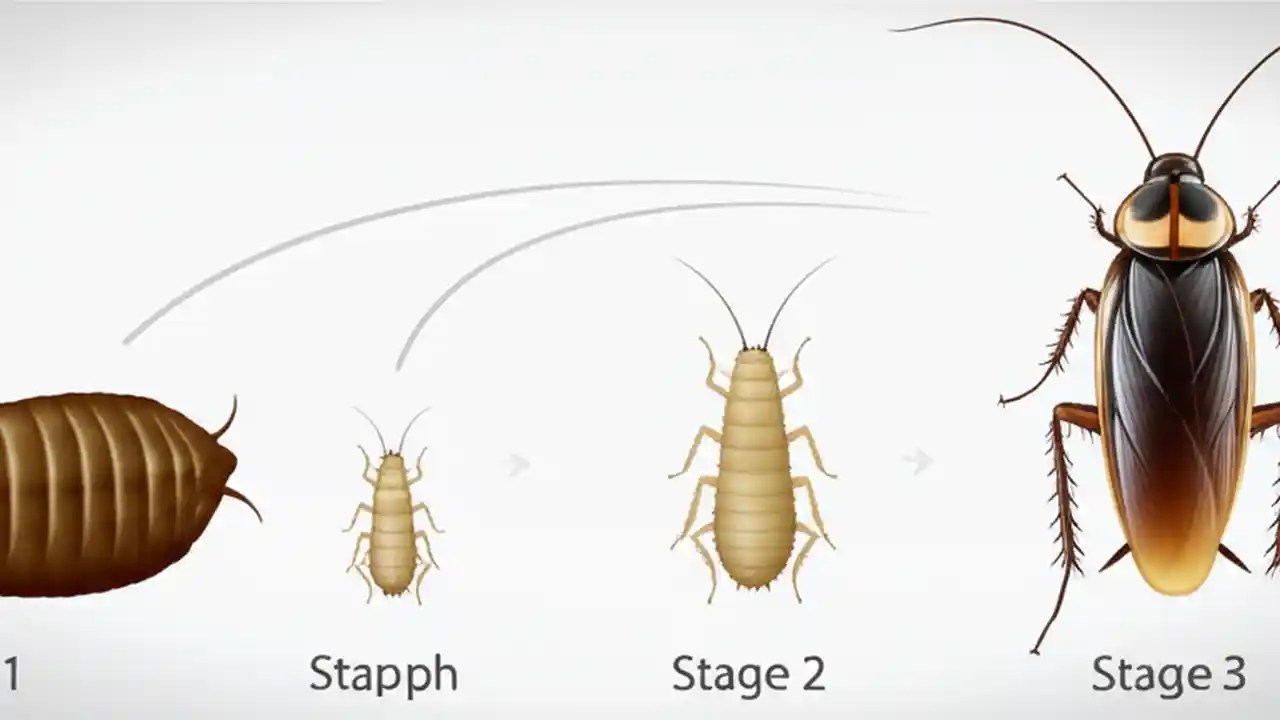 1

Stapph

Stage 2

Stage 3