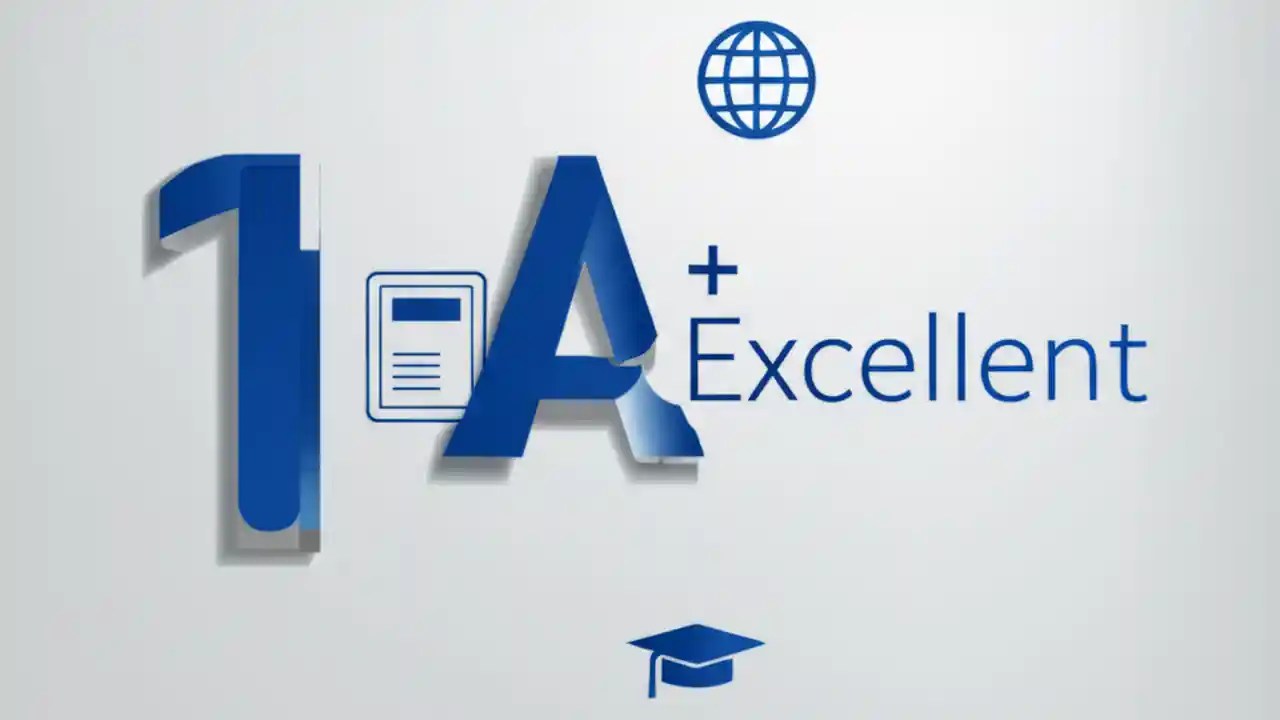 1 A
+
Excellent