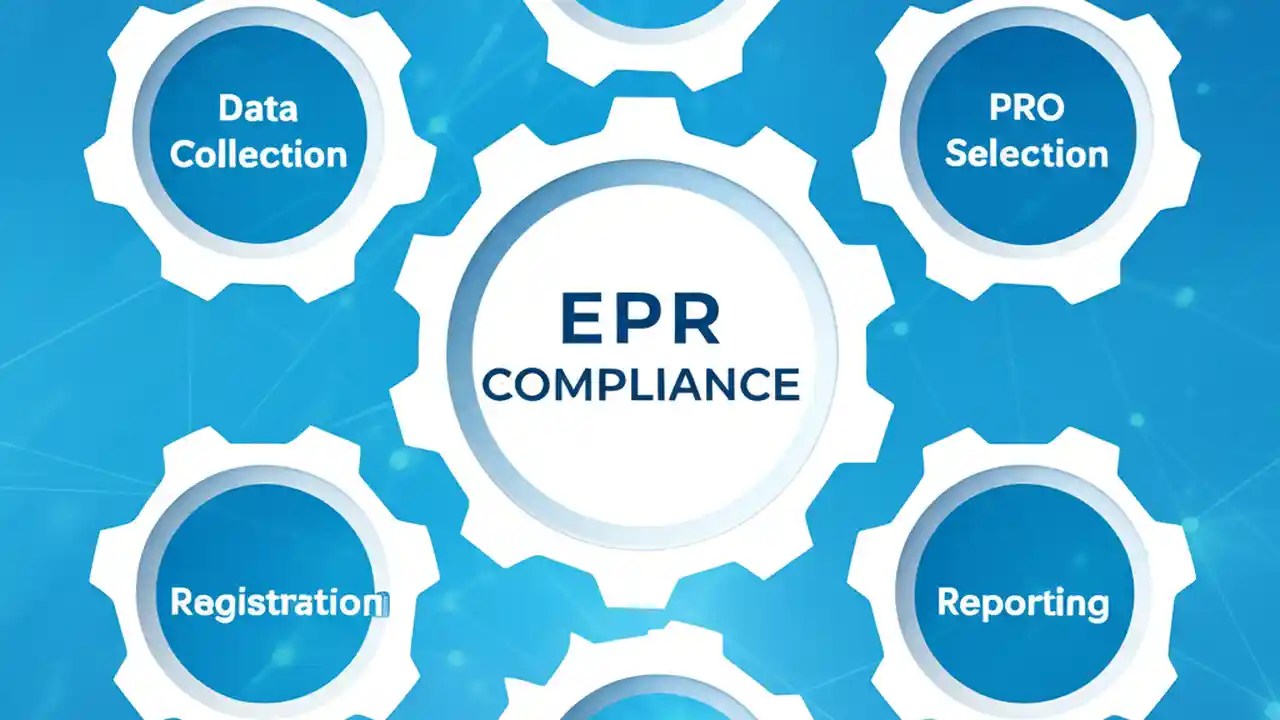 Data Collection

PRO Selection

EPR COMPLIANCE

Registration

Reporting