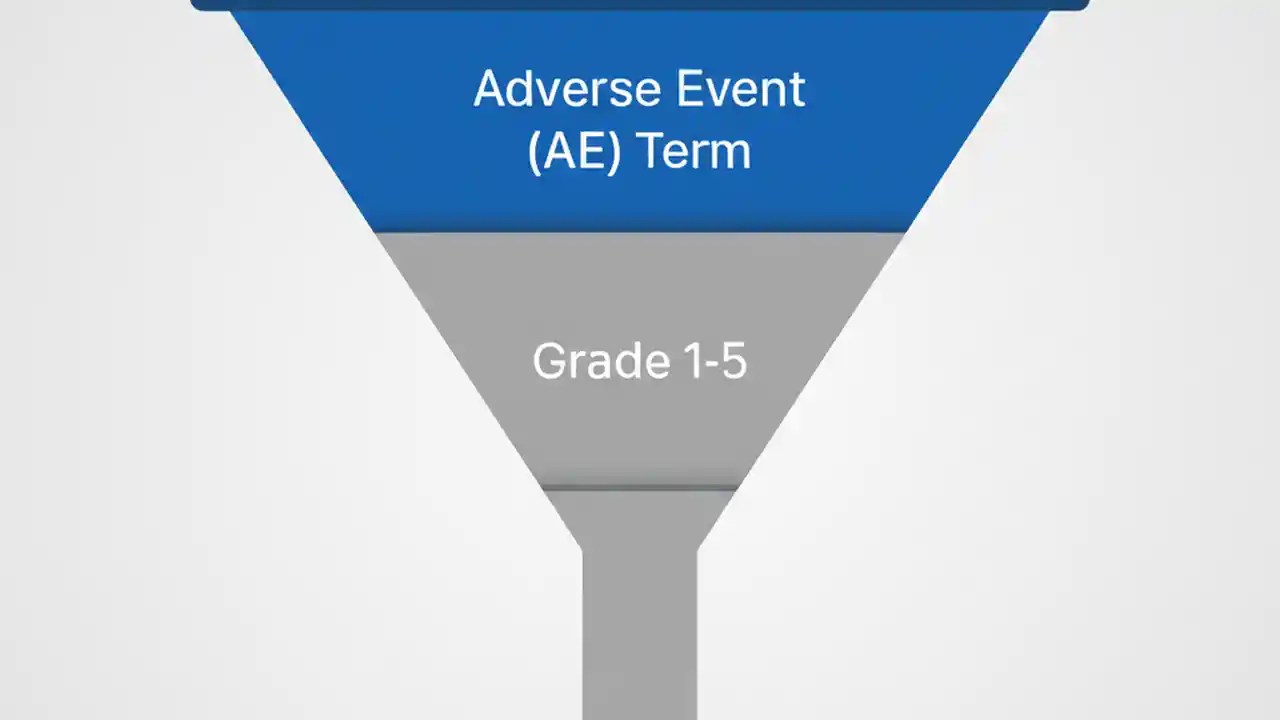 Adverse Event
(AE) Term

Grade 1-5