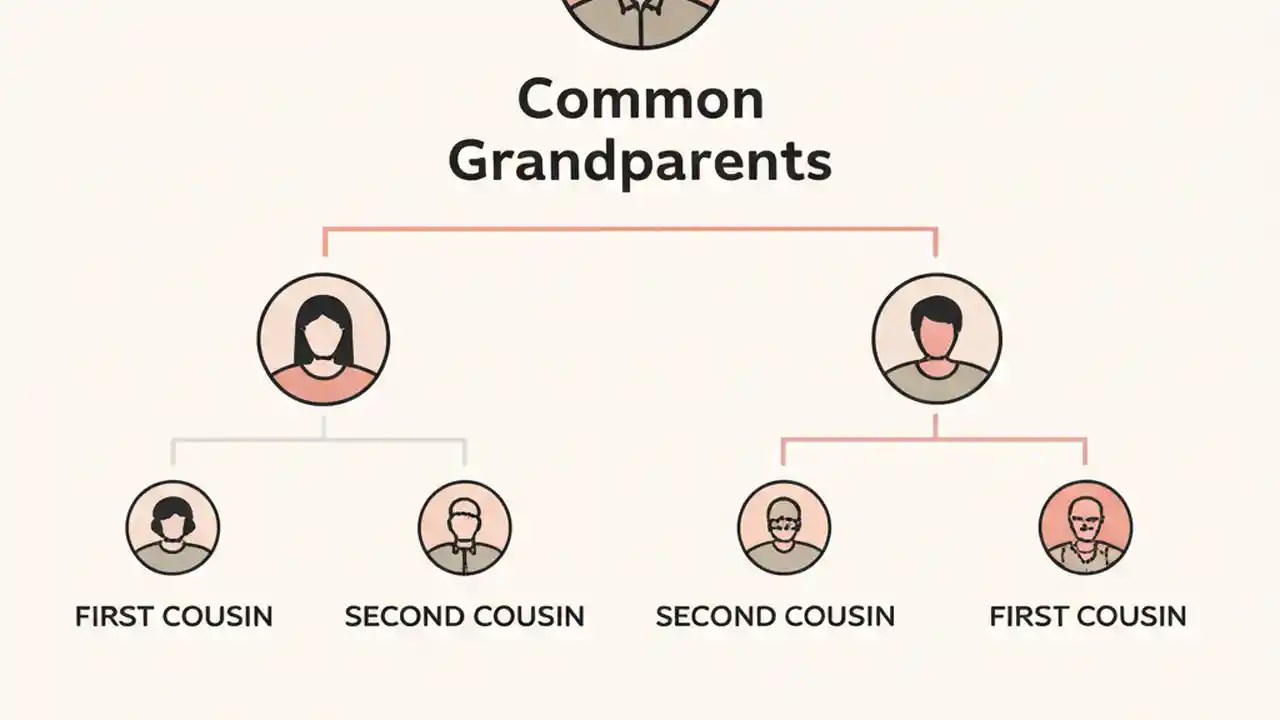 Common Grandparents

FIRST COUSIN

SECOND COUSIN

SECOND COUSIN

FIRST COUSIN