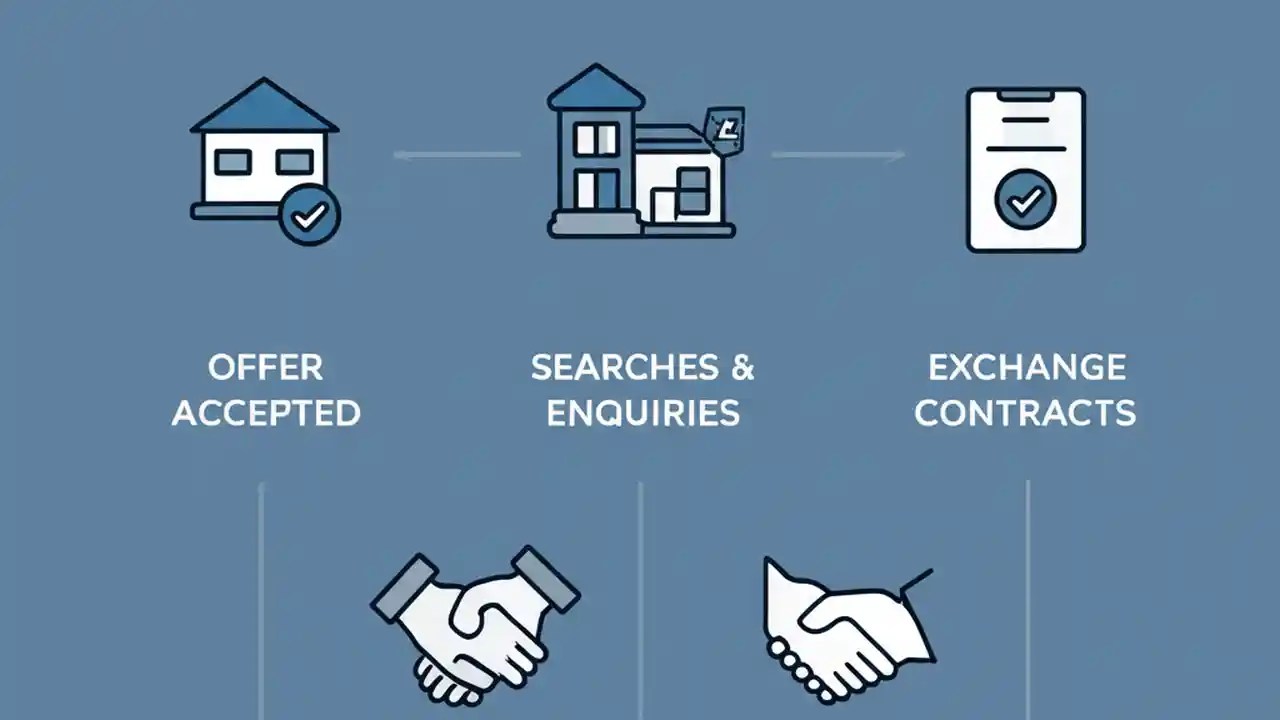 OFFER ACCEPTED

SEARCHES & ENQUIRIES

EXCHANGE CONTRACTS