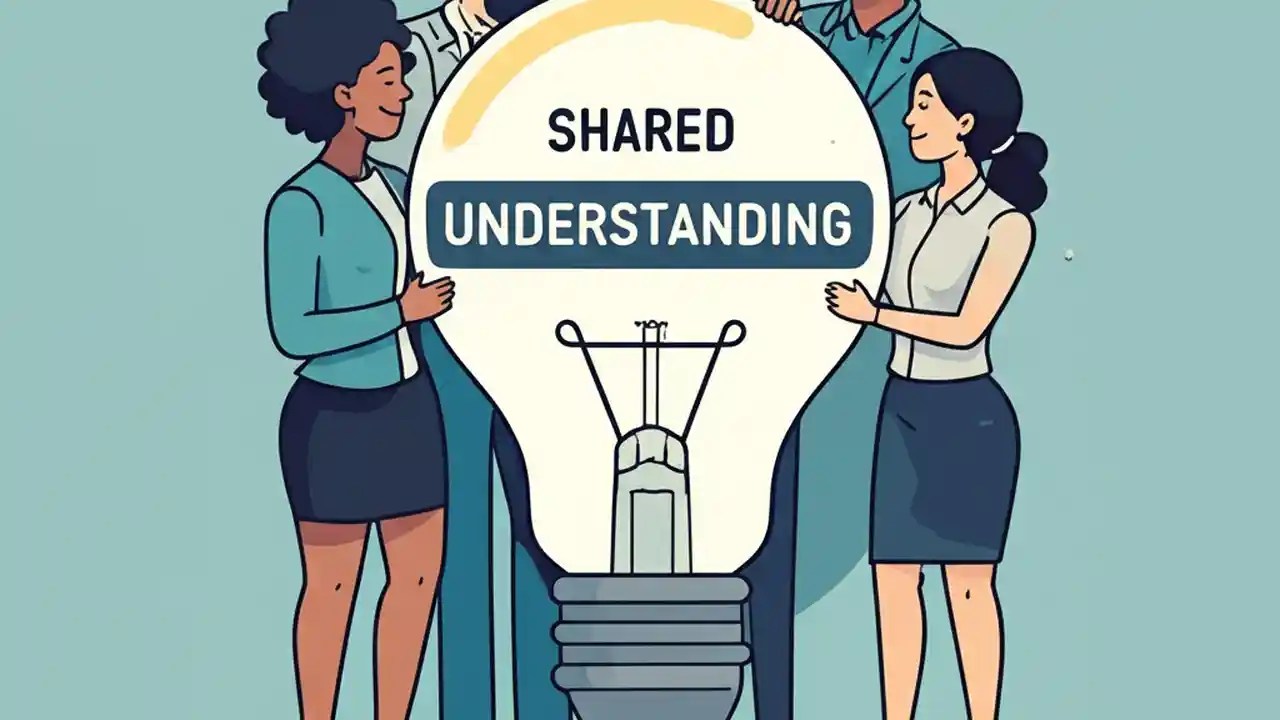 SHARED
UNDERSTANDING