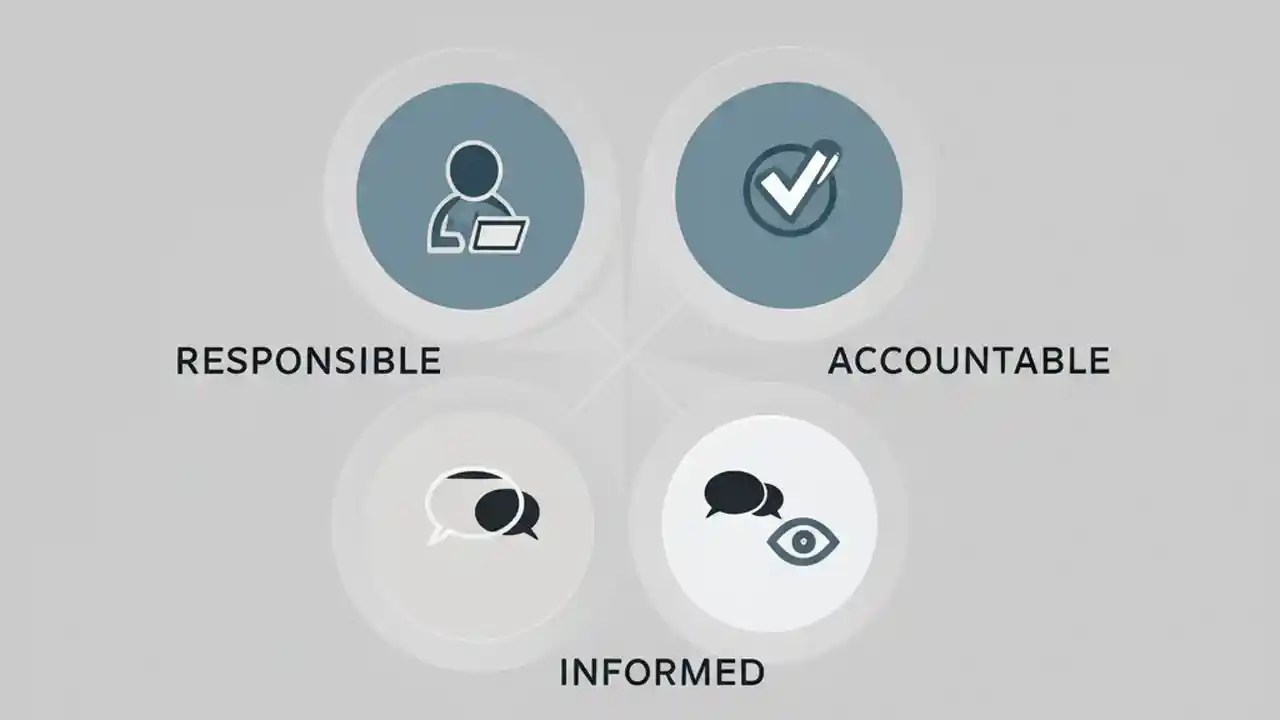 RESPONSIBLE

ACCOUNTABLE

INFORMED