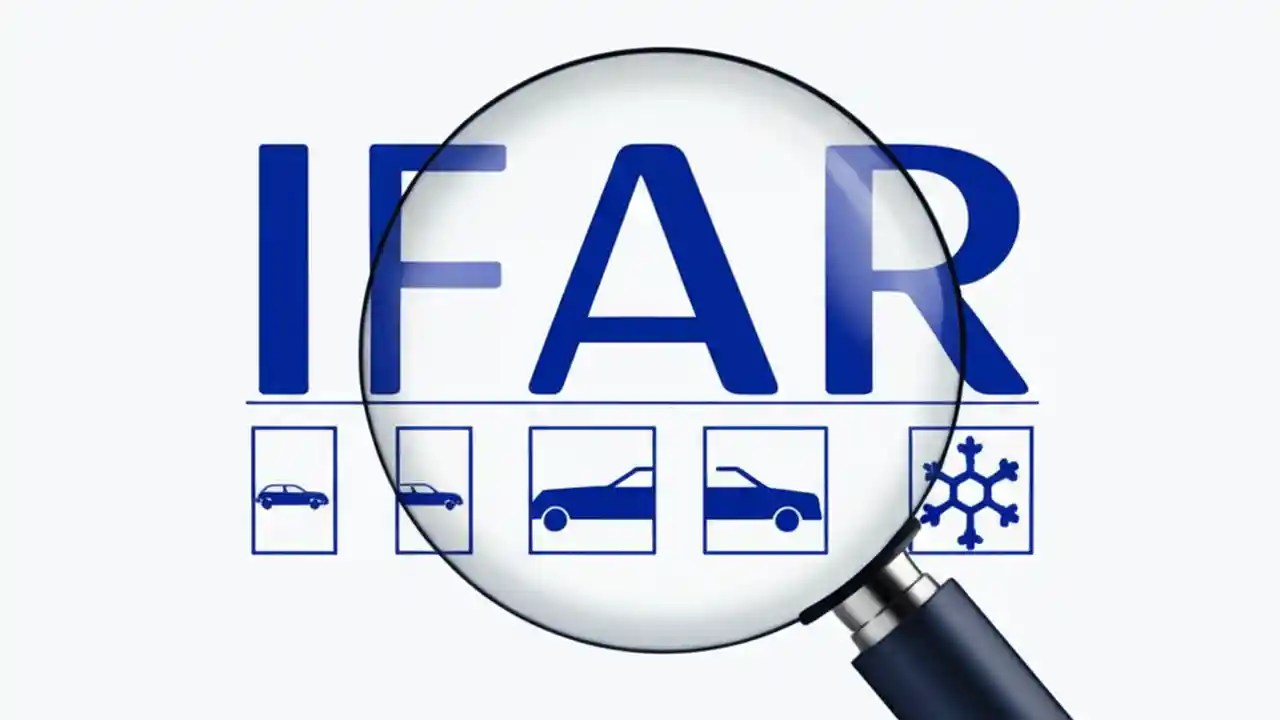 IFAR