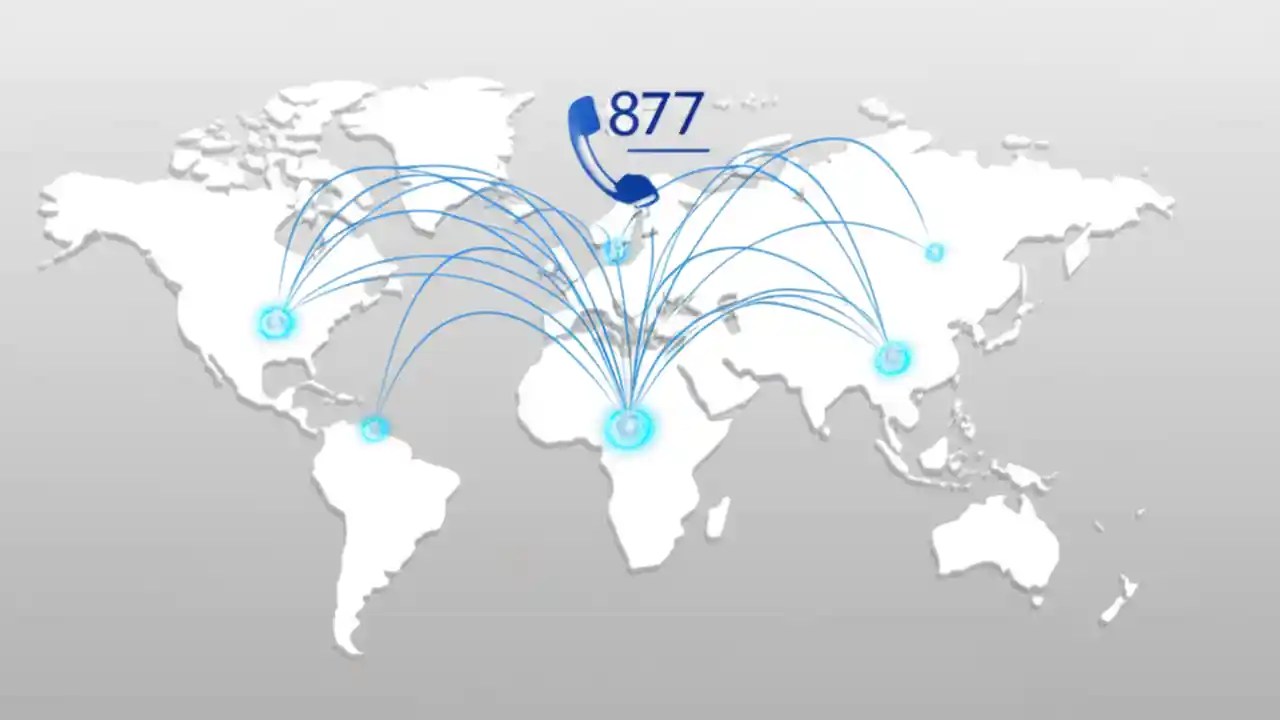 877