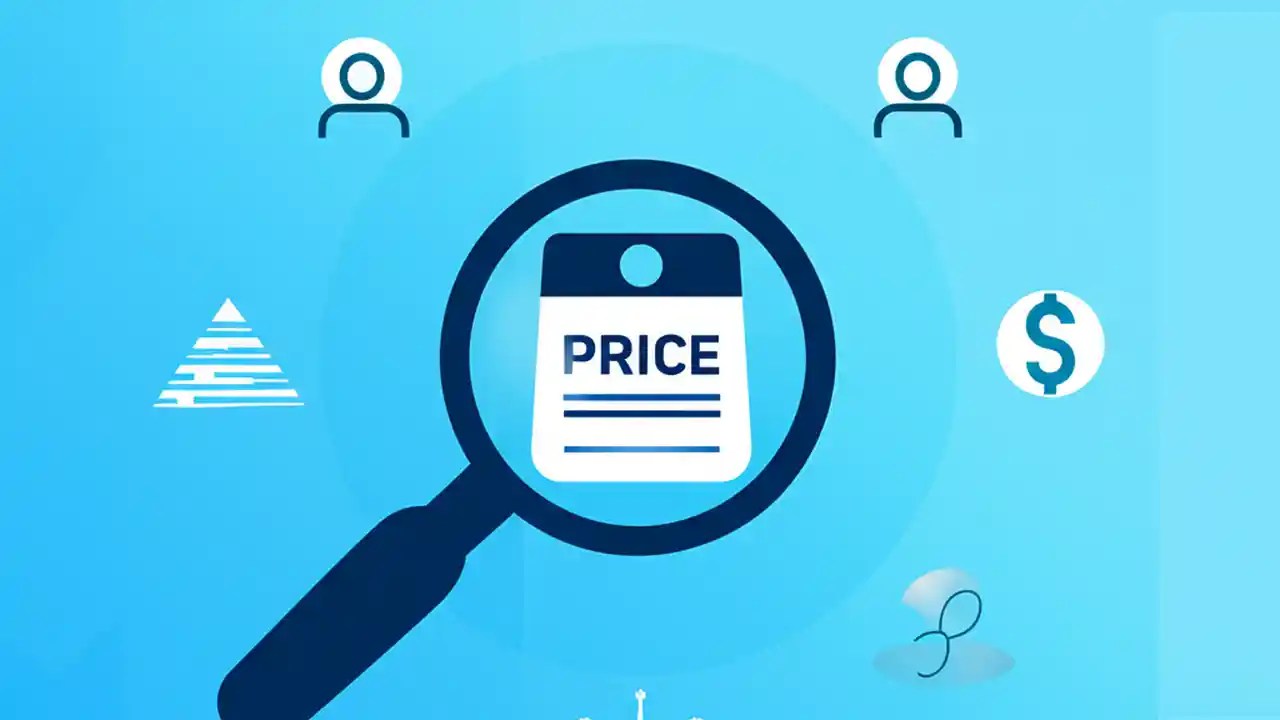 PRICE

$