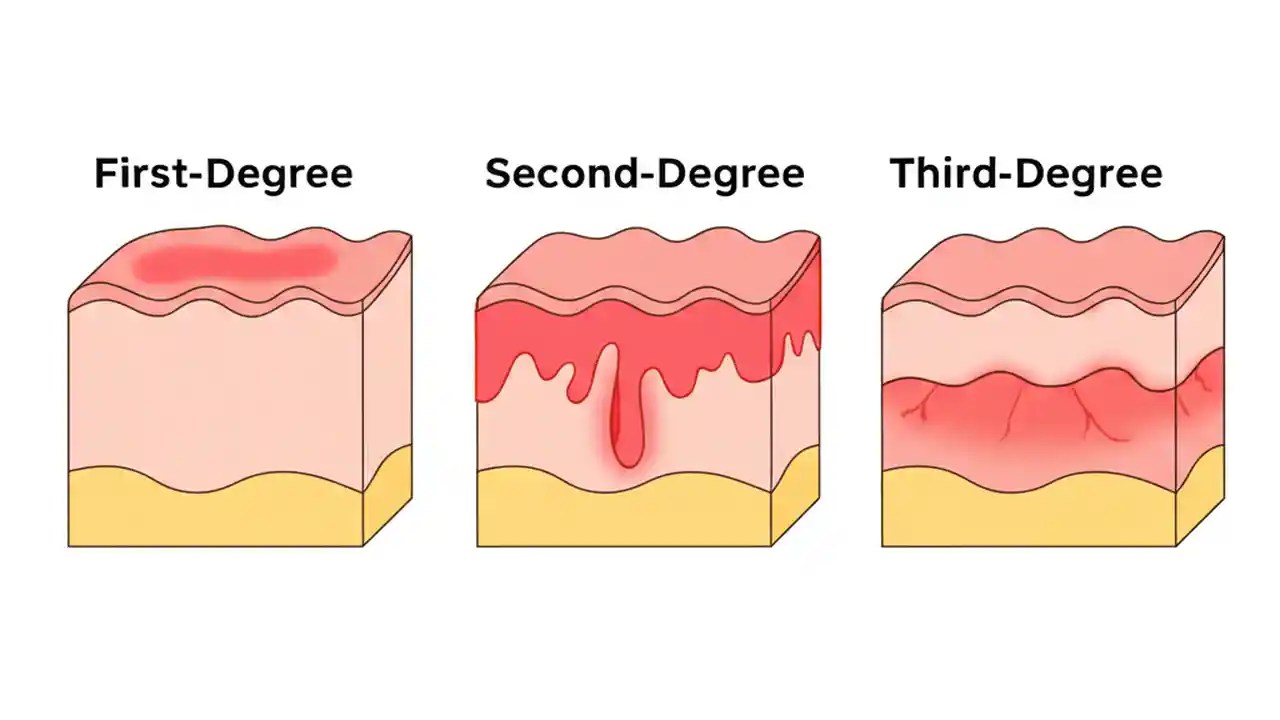 First-Degree

Second-Degree

Third-Degree