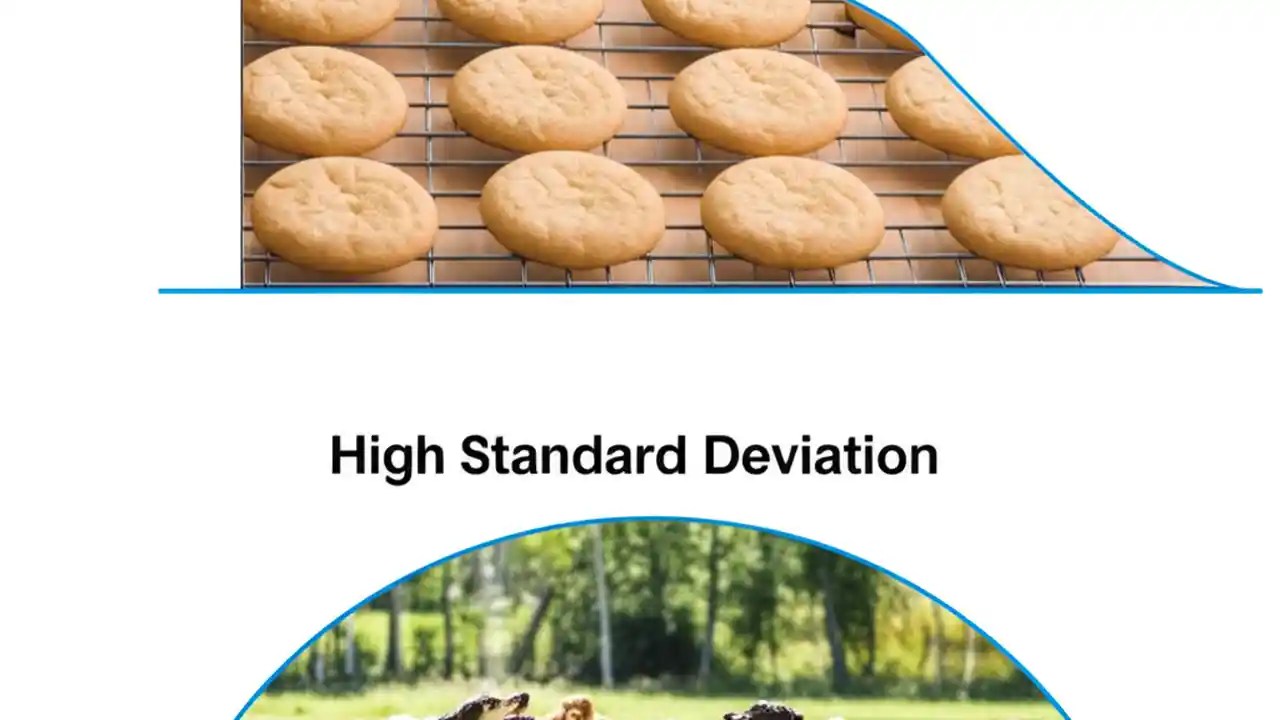 High Standard Deviation