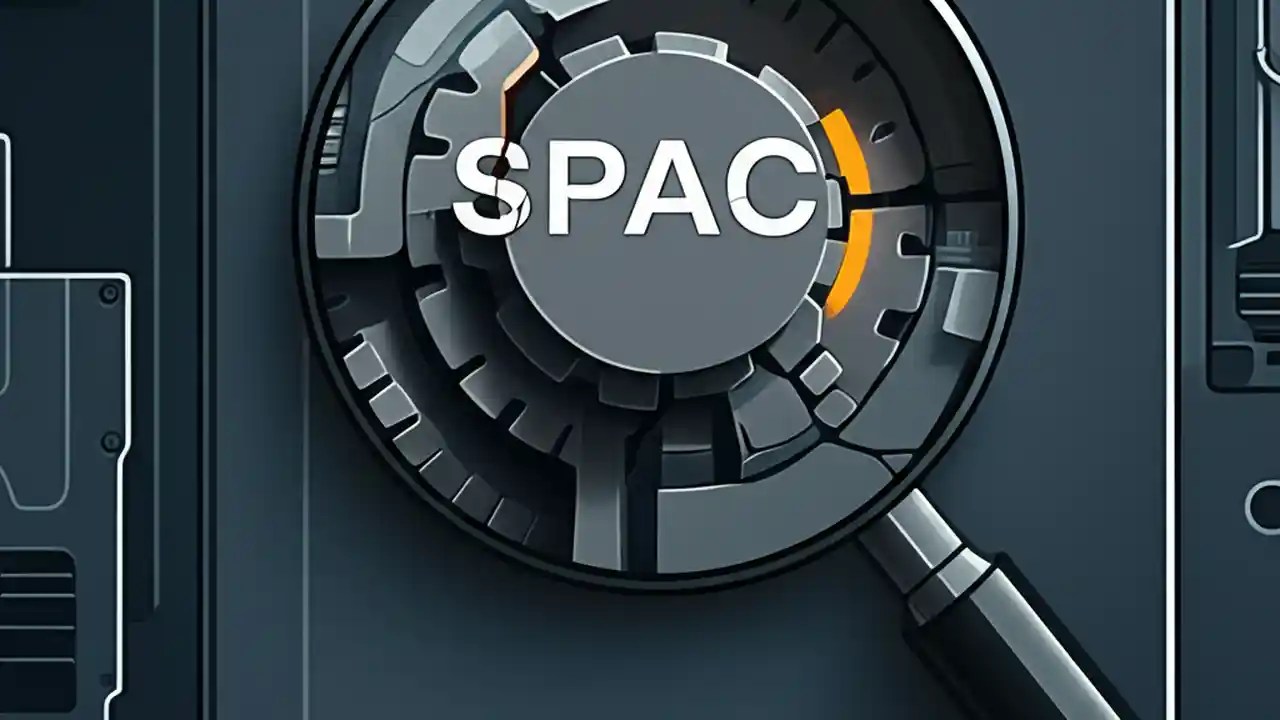 SPAC