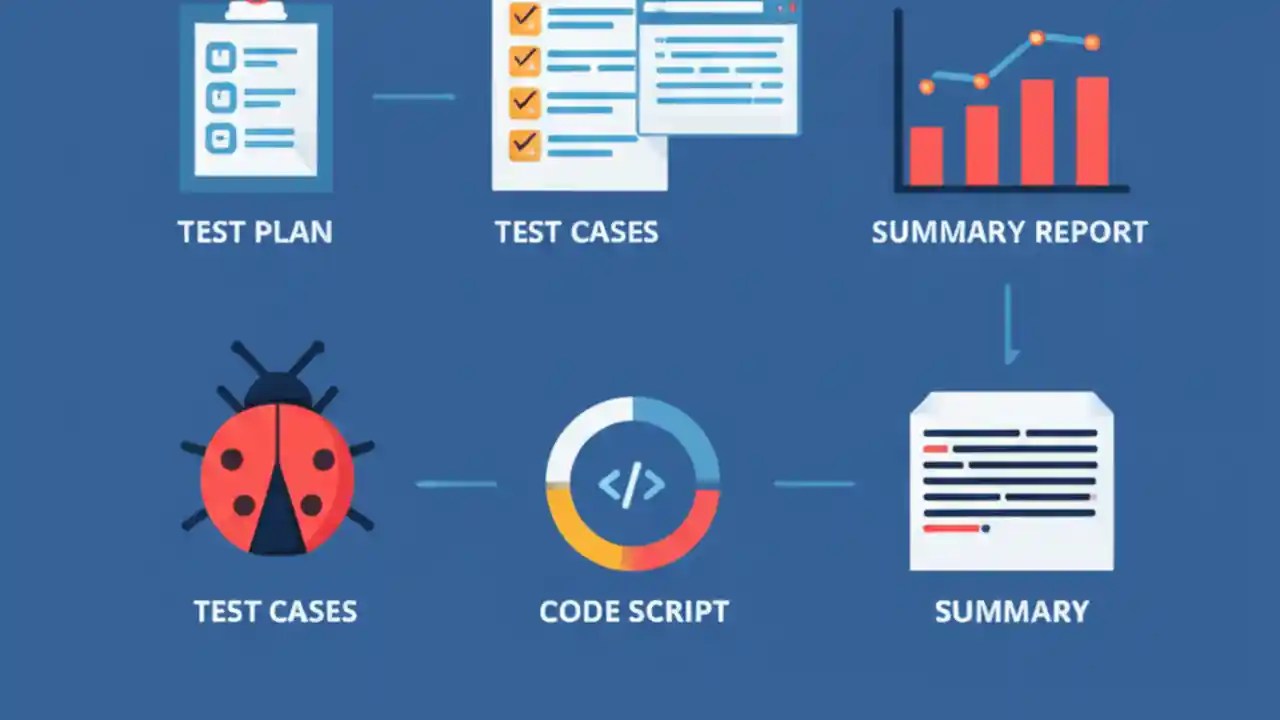 TEST PLAN

TEST CASES

SUMMARY REPORT

TEST CASES

</>

CODE SCRIPT

SUMMARY