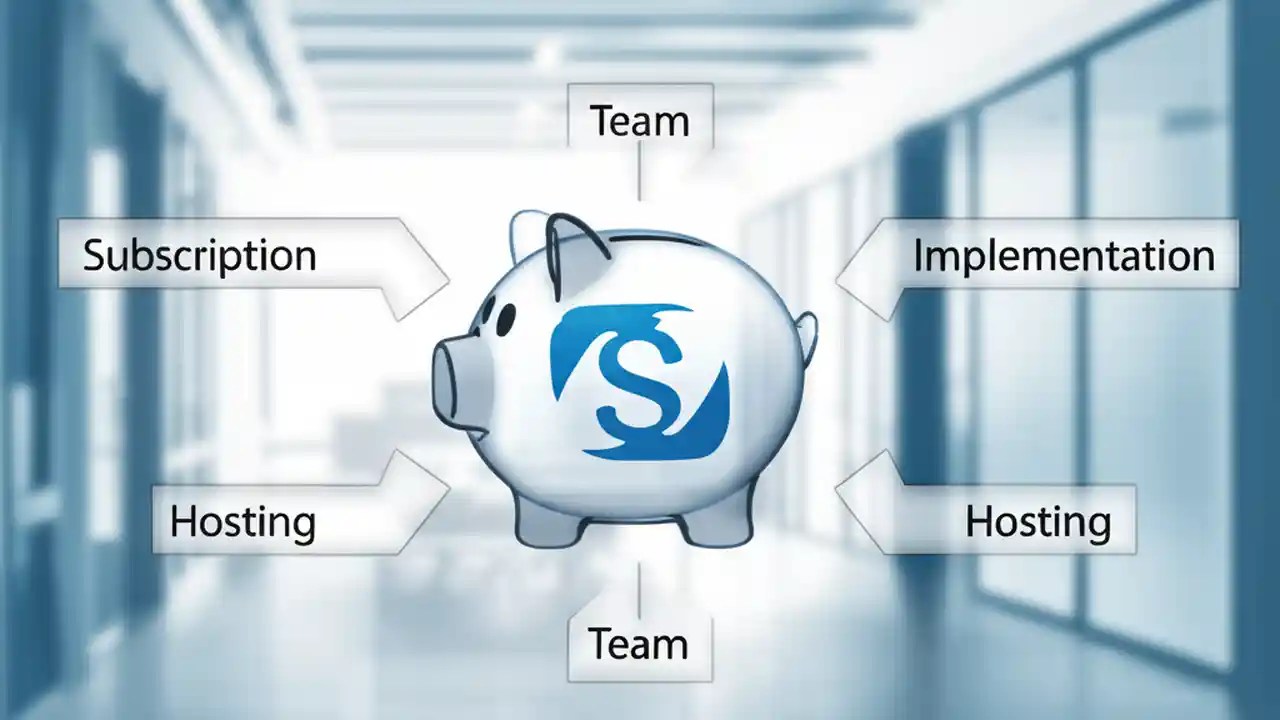 Team

Subscription

Implementation

S

Hosting

Hosting

Team