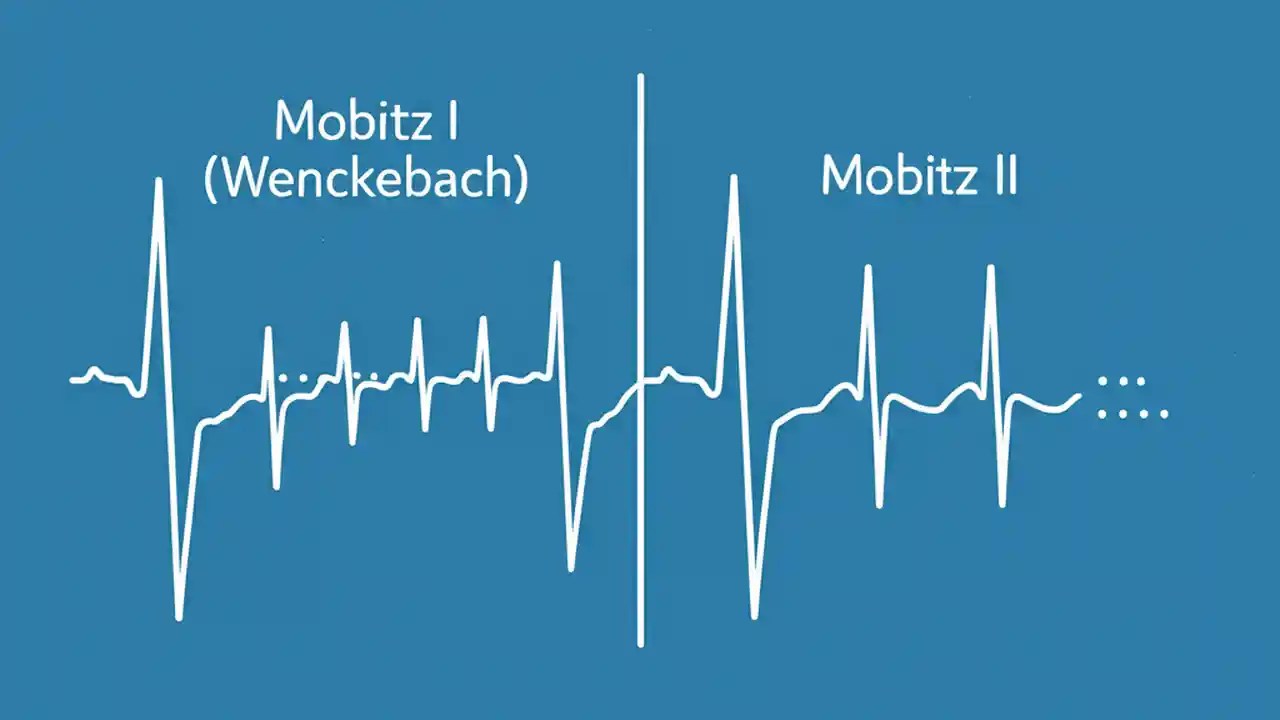 Mobitz I
(Wenckebach)

Mobitz II