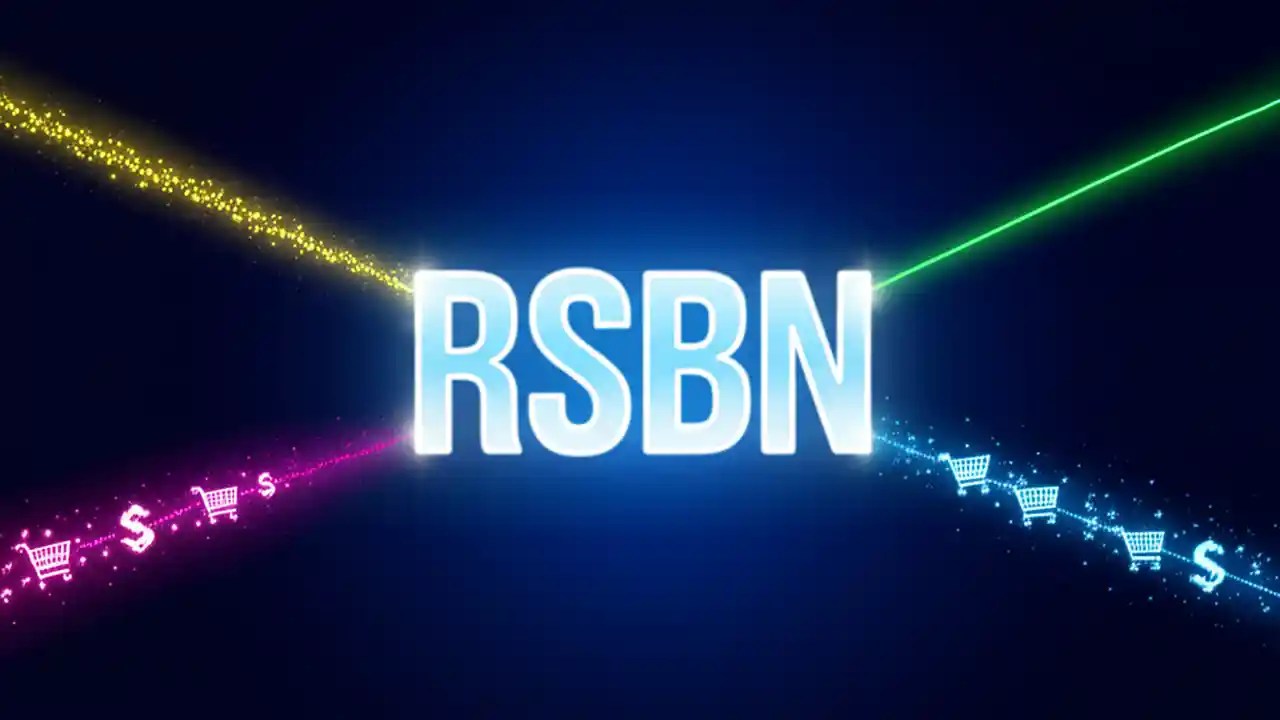 RSBN