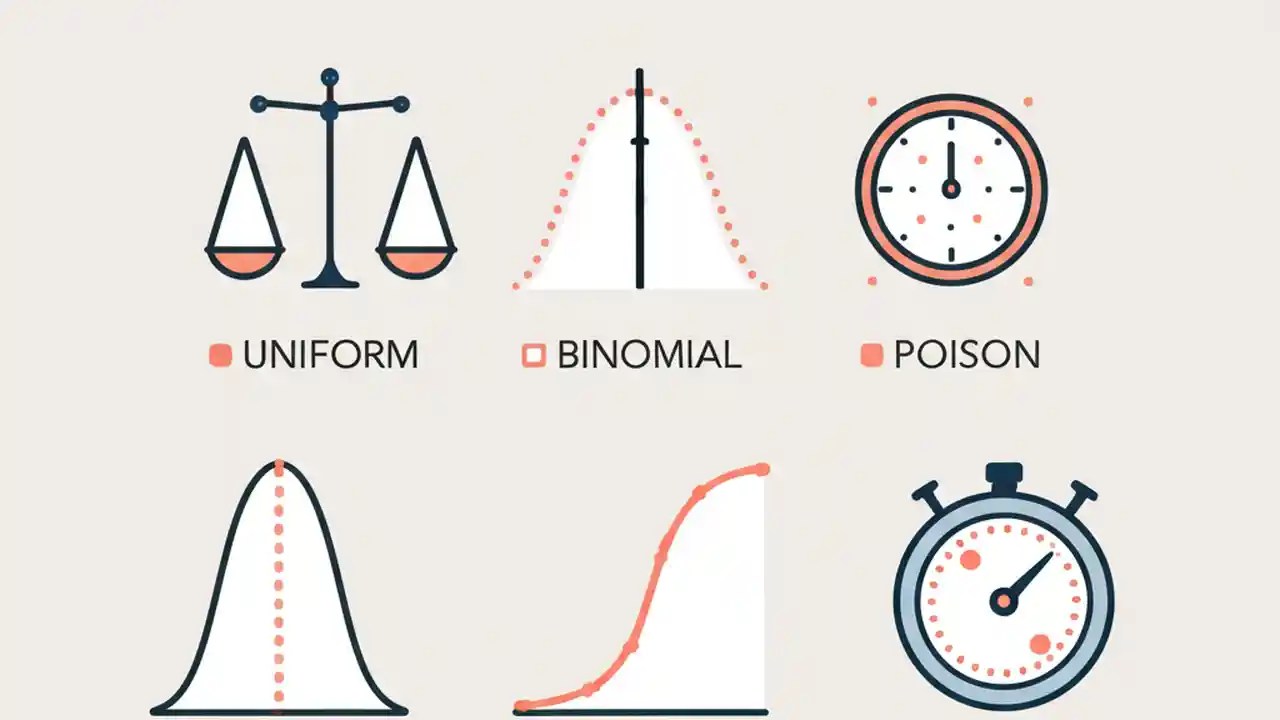 UNIFORM

BINOMIAL

POISON